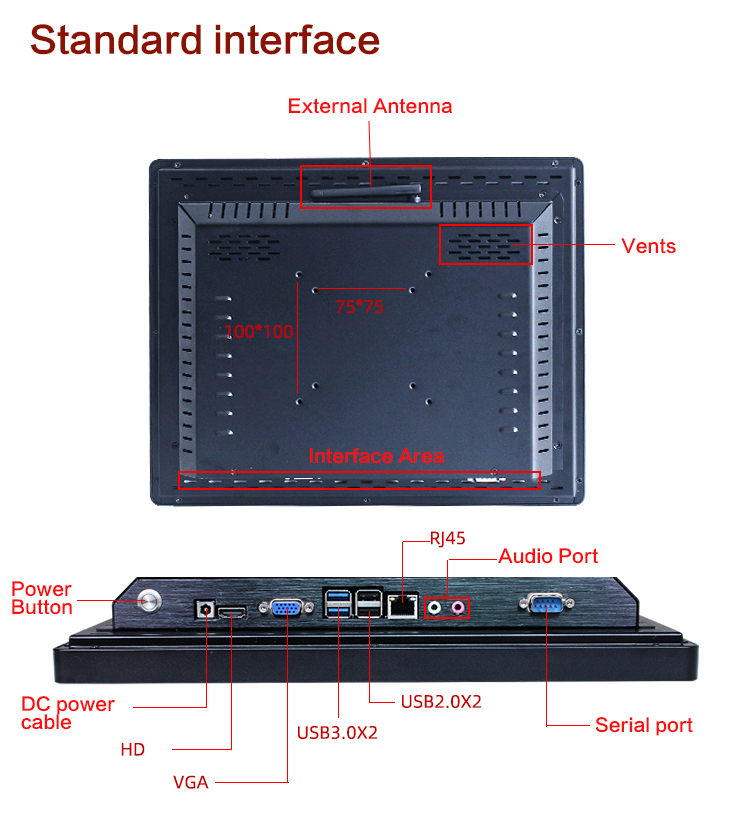 Standard interface

External Antenna

Vents

75*75

100*100

Interface Area

RJ45

Audio Port

Power Button

DC power cable

HD

VGA

USB3.0X2

USB2.0X2

Serial port