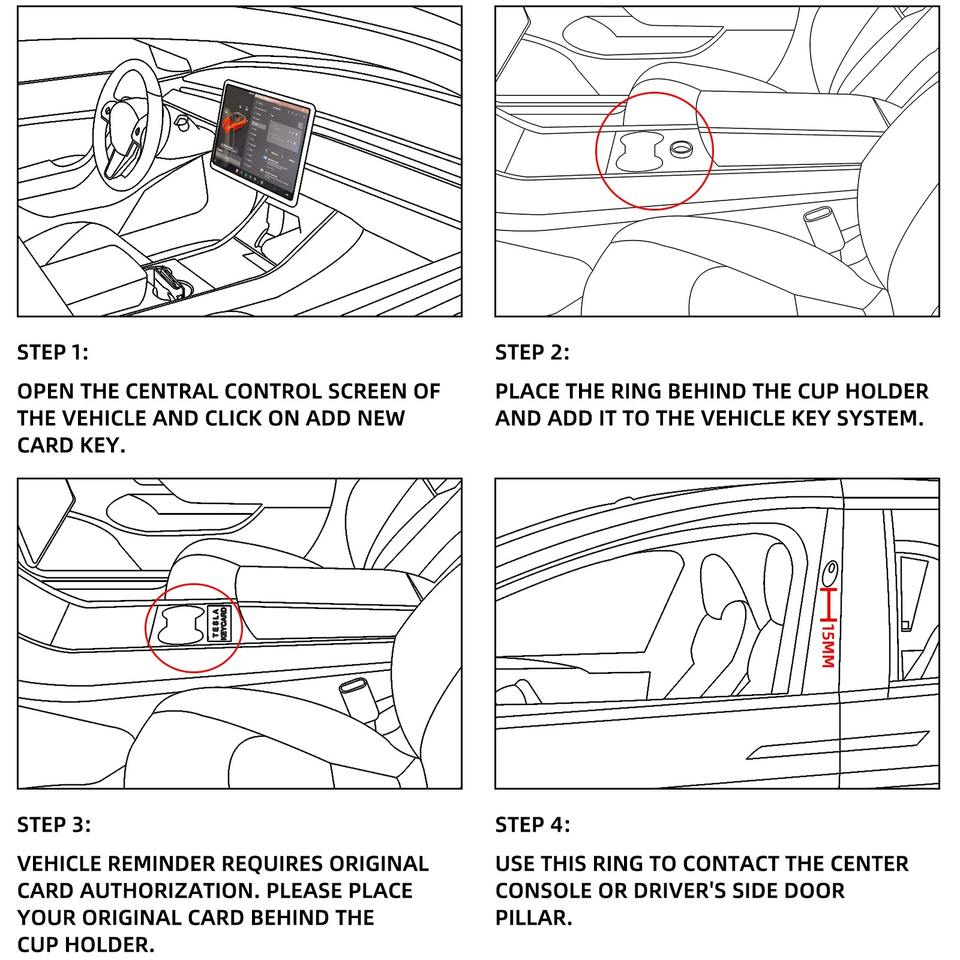 STEP 1:

OPEN THE CENTRAL CONTROL SCREEN OF THE VEHICLE AND CLICK ON ADD NEW CARD KEY.

STEP 2:

PLACE THE RING BEHIND THE CUP HOLDER AND ADD IT TO THE VEHICLE KEY SYSTEM.

TESLA KEYCARD

STEP 3:

VEHICLE REMINDER REQUIRES ORIGINAL CARD AUTHORIZATION. PLEASE PLACE YOUR ORIGINAL CARD BEHIND THE CUP HOLDER.

15MM

STEP 4:

USE THIS RING TO CONTACT THE CENTER CONSOLE OR DRIVER'S SIDE DOOR PILLAR.