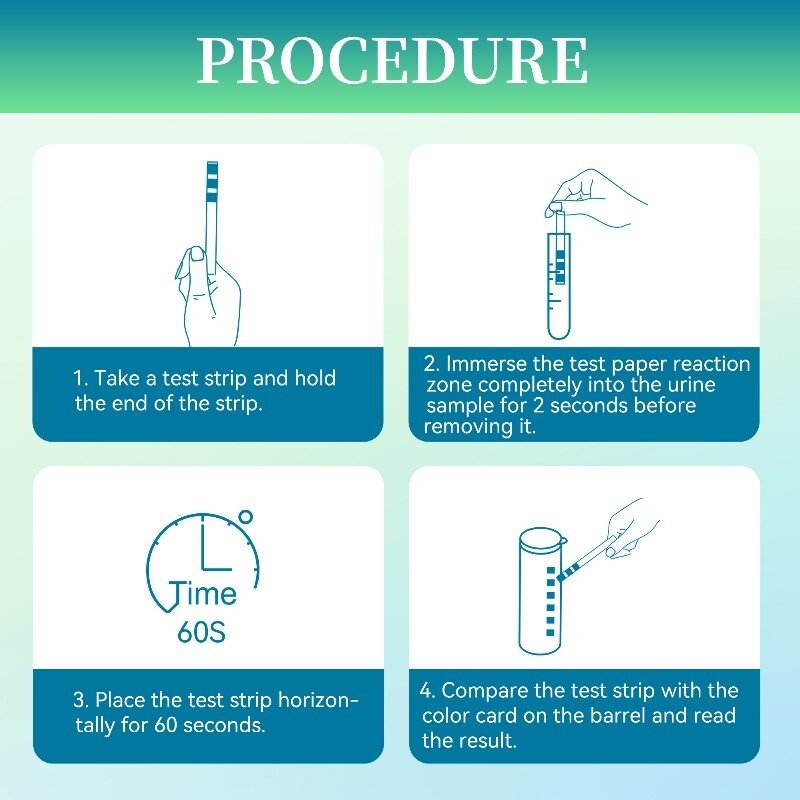 PROCEDURE

1. Take a test strip and hold the end of the strip.

2. Immerse the test paper reaction zone completely into the urine sample for 2 seconds before removing it.

Time
60S

3. Place the test strip horizontally for 60 seconds.

4. Compare the test strip with the color card on the barrel and read the result.