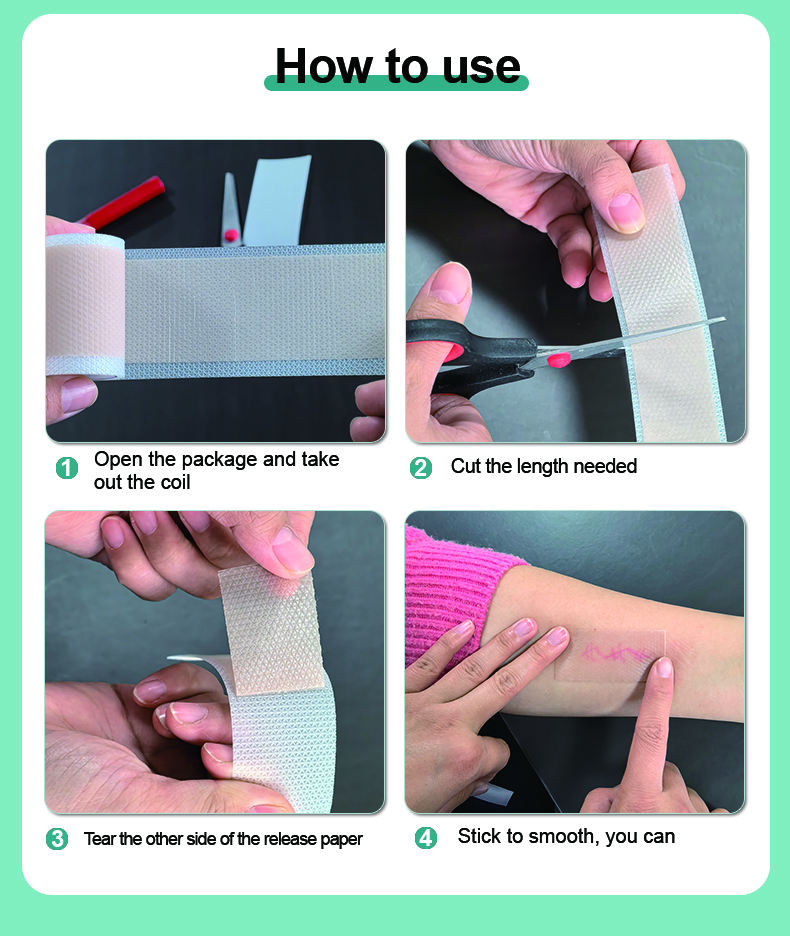 How to use

1 Open the package and take out the coil

2 Cut the length needed

3 Tear the other side of the release paper

4 Stick to smooth, you can