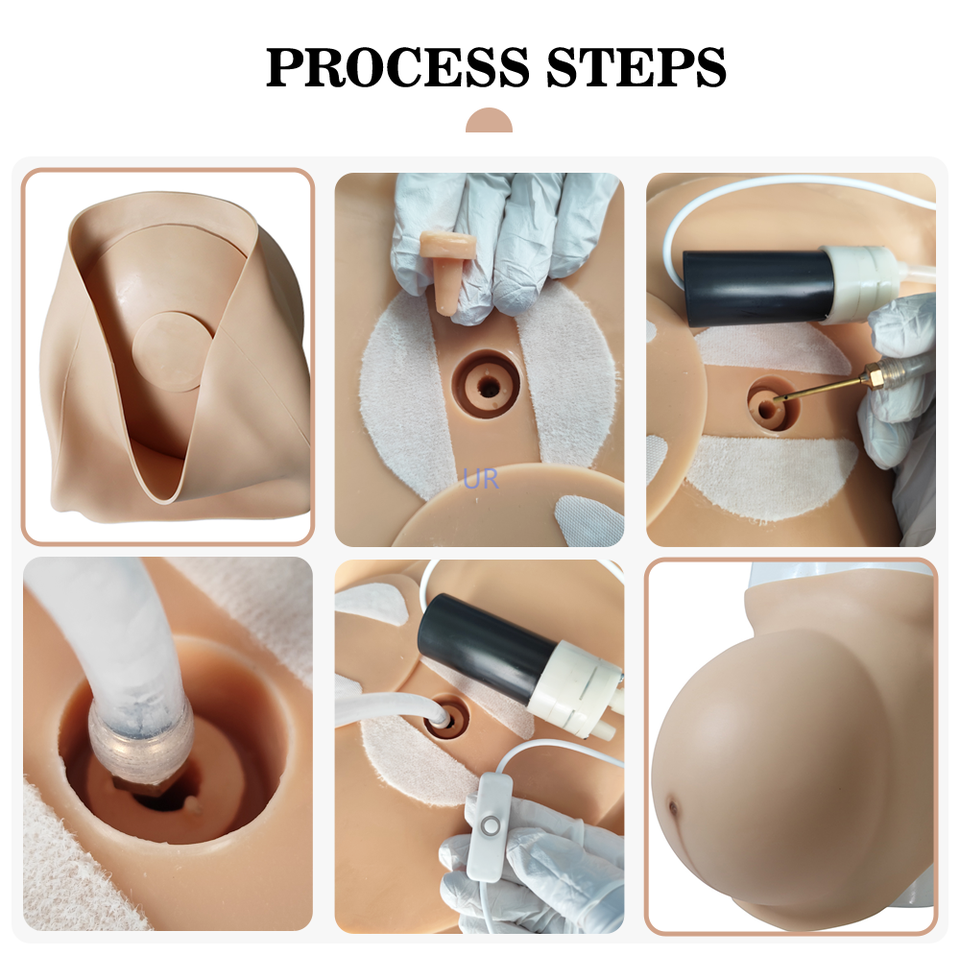 PROCESS STEPS

UR