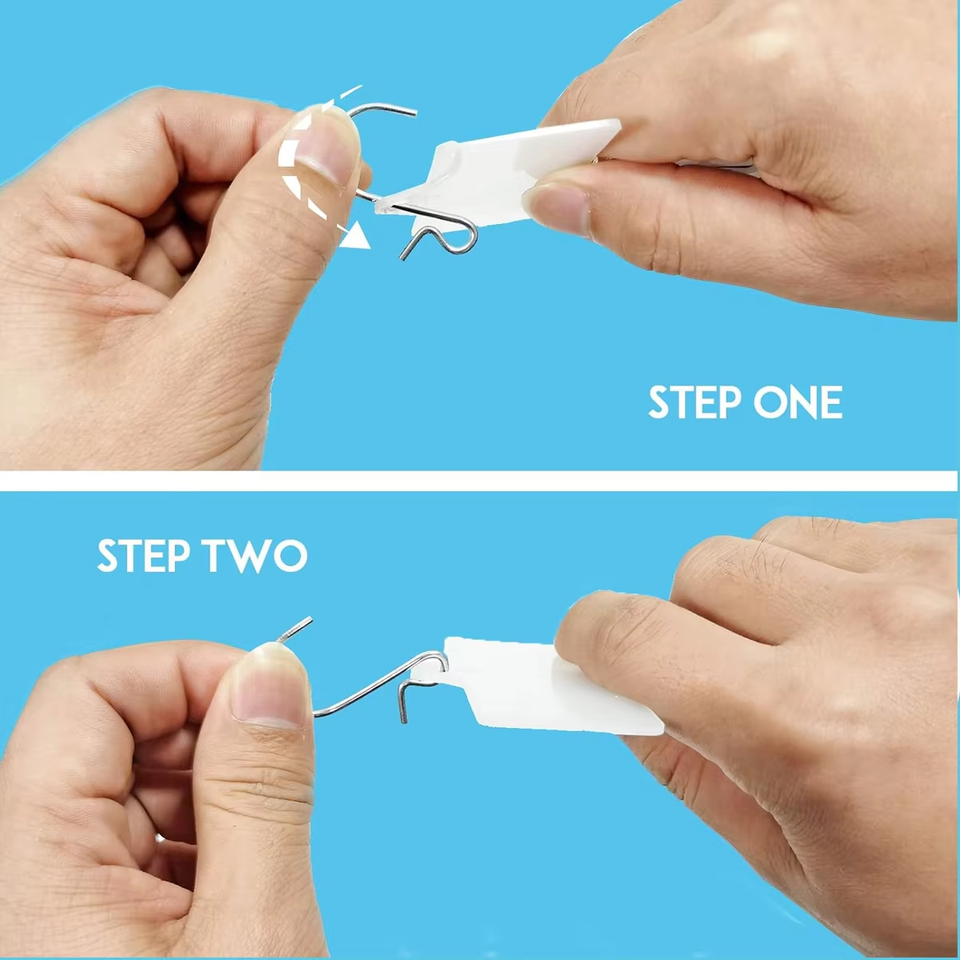 STEP ONE

STEP TWO