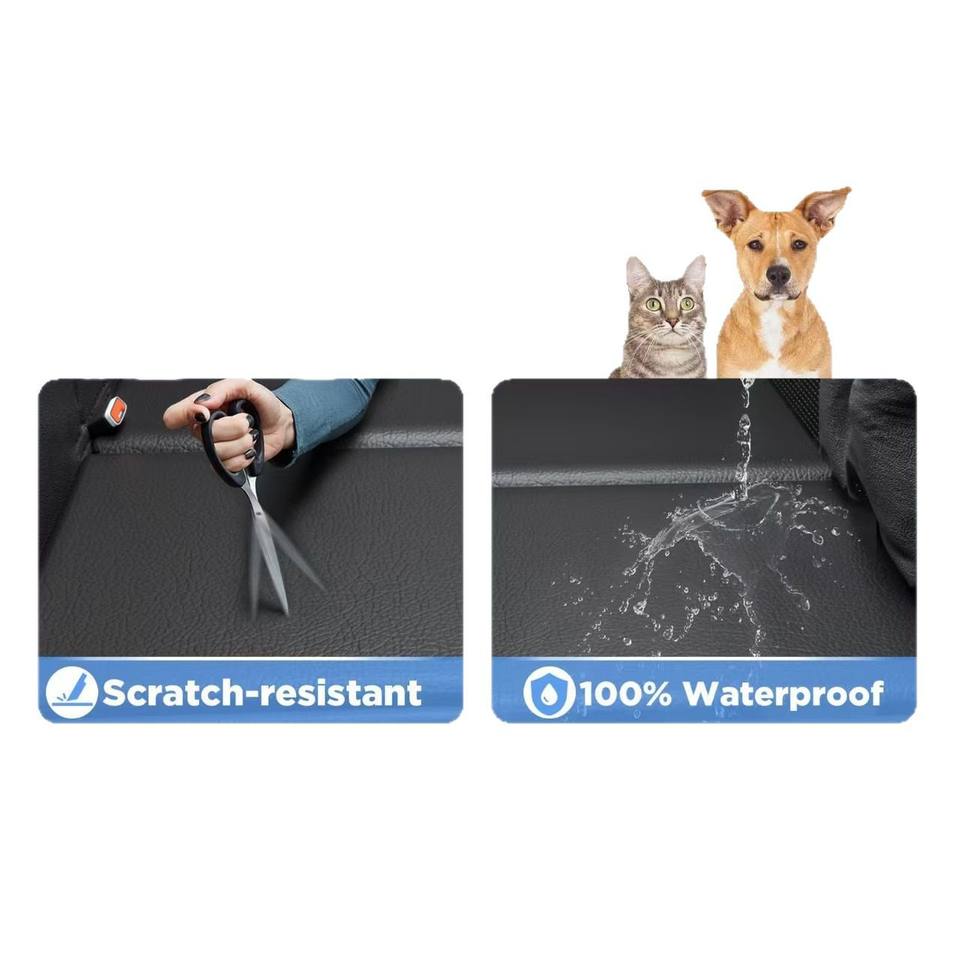 Scratch-resistant

100% Waterproof