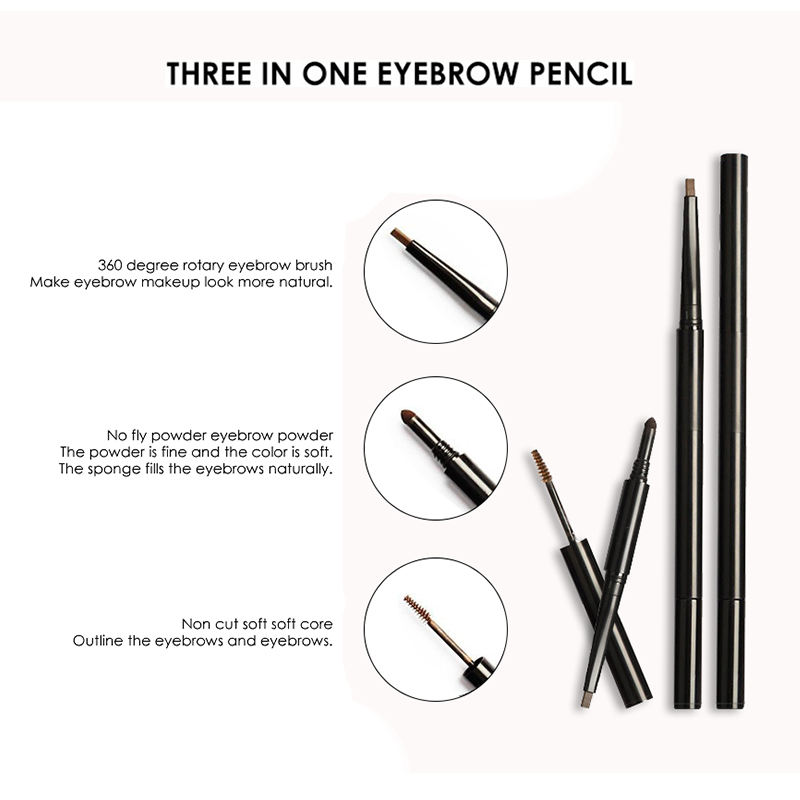 THREE IN ONE EYEBROW PENCIL

360 degree rotary eyebrow brush
Make eyebrow makeup look more natural.

No fly powder eyebrow powder
The powder is fine and the color is soft.
The sponge fills the eyebrows naturally.

Non cut soft soft core
Outline the eyebrows and eyebrows.