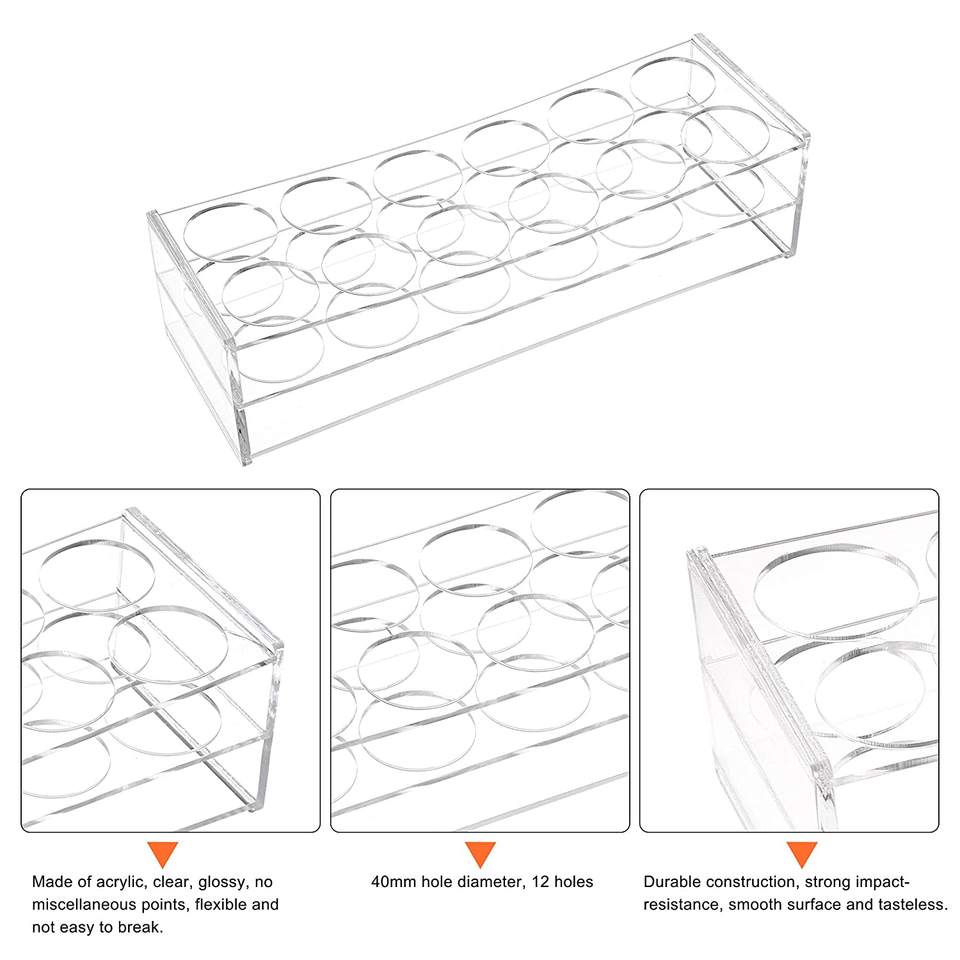 Made of acrylic, clear, glossy, no miscellaneous points, flexible and not easy to break.

40mm hole diameter, 12 holes

Durable construction, strong impact-resistance, smooth surface and tasteless.