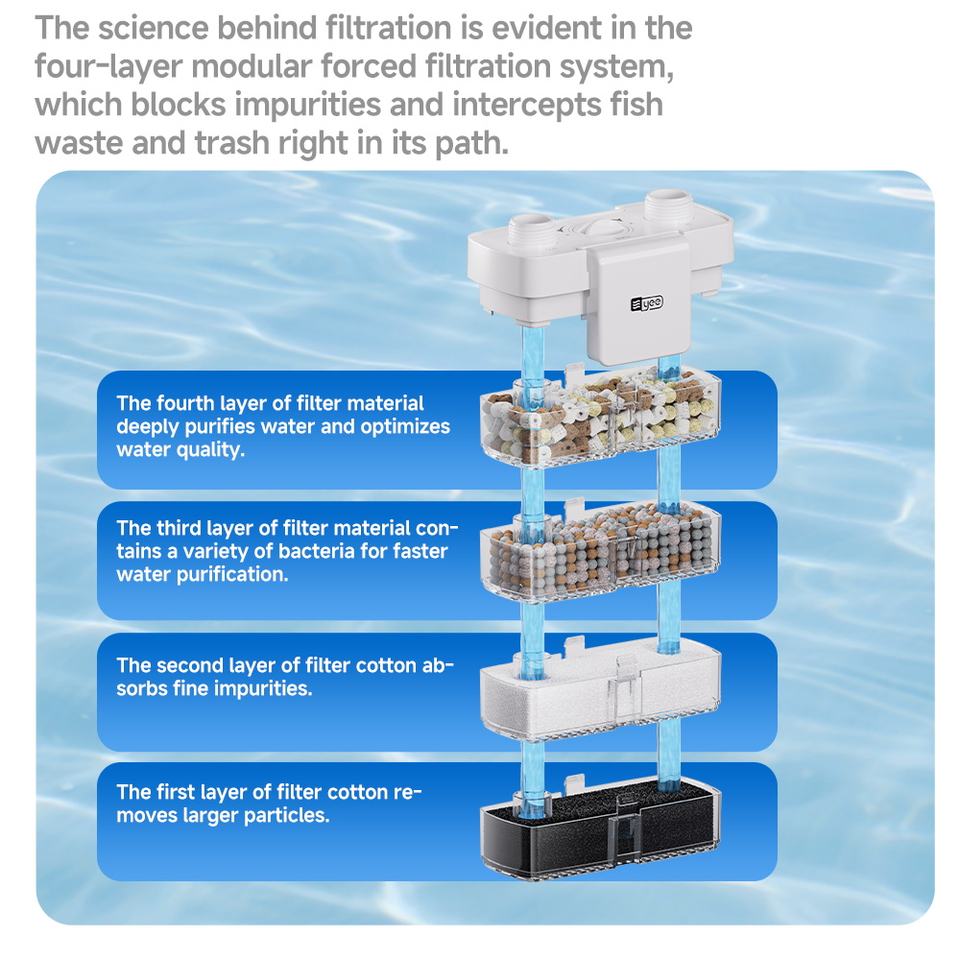 The science behind filtration is evident in the four-layer modular forced filtration system, which blocks impurities and intercepts fish waste and trash right in its path.

yee

The fourth layer of filter material deeply purifies water and optimizes water quality.

The third layer of filter material contains a variety of bacteria for faster water purification.

The second layer of filter cotton absorbs fine impurities.

The first layer of filter cotton removes larger particles.