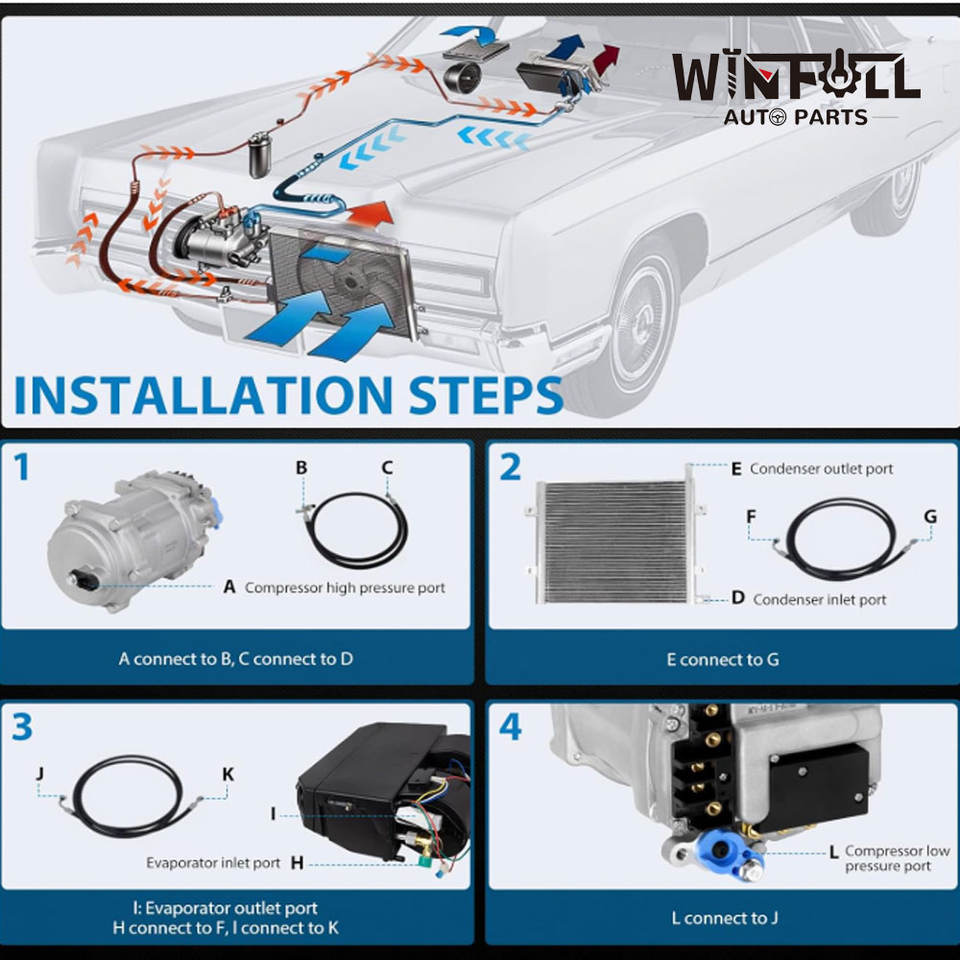 WINFULL
AUTO PARTS

INSTALLATION STEPS

1

B C

A Compressor high pressure port

A connect to B, C connect to D

2

E Condenser outlet port

F G

D Condenser inlet port

E connect to G

3

J K

I

Evaporator inlet port H

I: Evaporator outlet port
H connect to F, I connect to K

4

L Compressor low pressure port

L connect to J