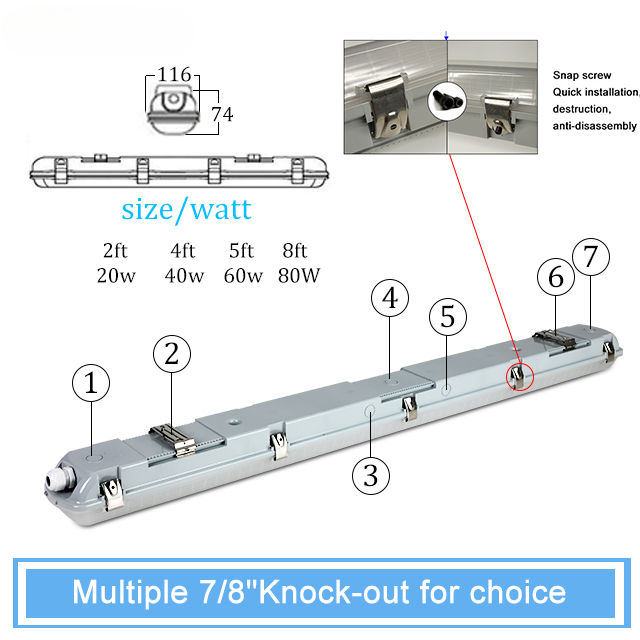 116
74

size/watt

| 2ft | 4ft | 5ft | 8ft |
|---|---|---|---|
| 20w | 40w | 60w | 80W |

Snap screw
Quick installation,
destruction,
anti-disassembly

1
2
3
4
5
6
7

Multiple 7/8"Knock-out for choice