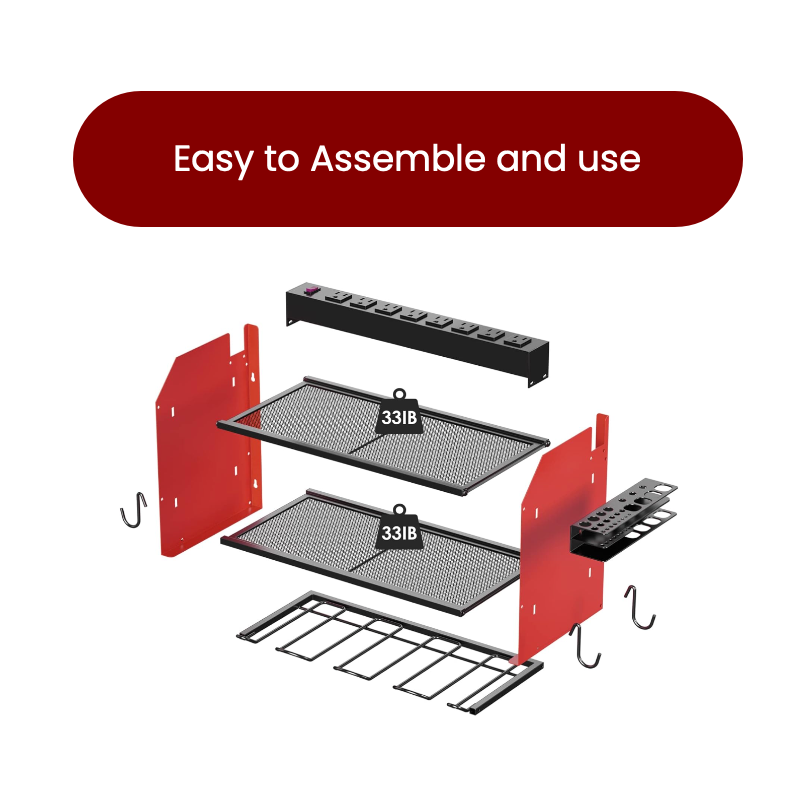 Easy to Assemble and use

33IB

33IB