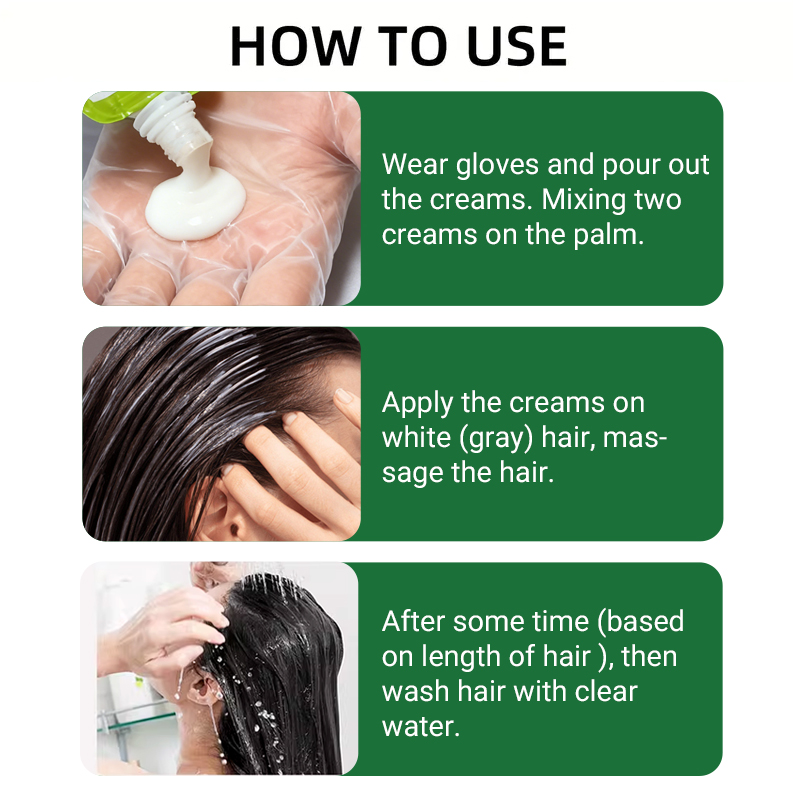 HOW TO USE

Wear gloves and pour out the creams. Mixing two creams on the palm.

Apply the creams on white (gray) hair, massage the hair.

After some time (based on length of hair ), then wash hair with clear water.