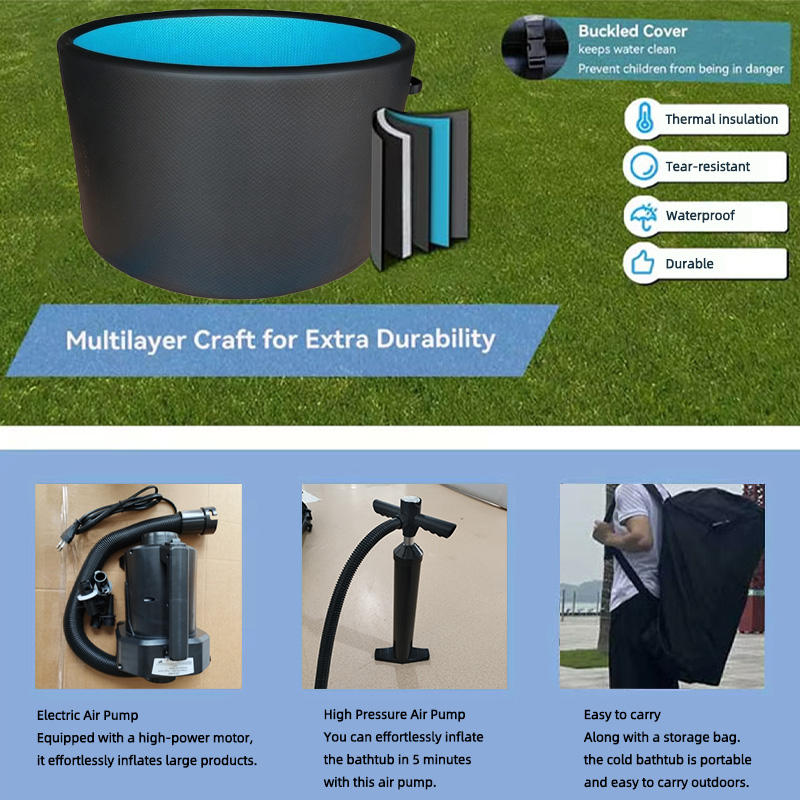 Buckled Cover
keeps water clean
Prevent children from being in danger

Thermal insulation

Tear-resistant

Waterproof

Durable

Multilayer Craft for Extra Durability

Electric Air Pump
Equipped with a high-power motor, it effortlessly inflates large products.

High Pressure Air Pump
You can effortlessly inflate the bathtub in 5 minutes with this air pump.

Easy to carry
Along with a storage bag. the cold bathtub is portable and easy to carry outdoors.