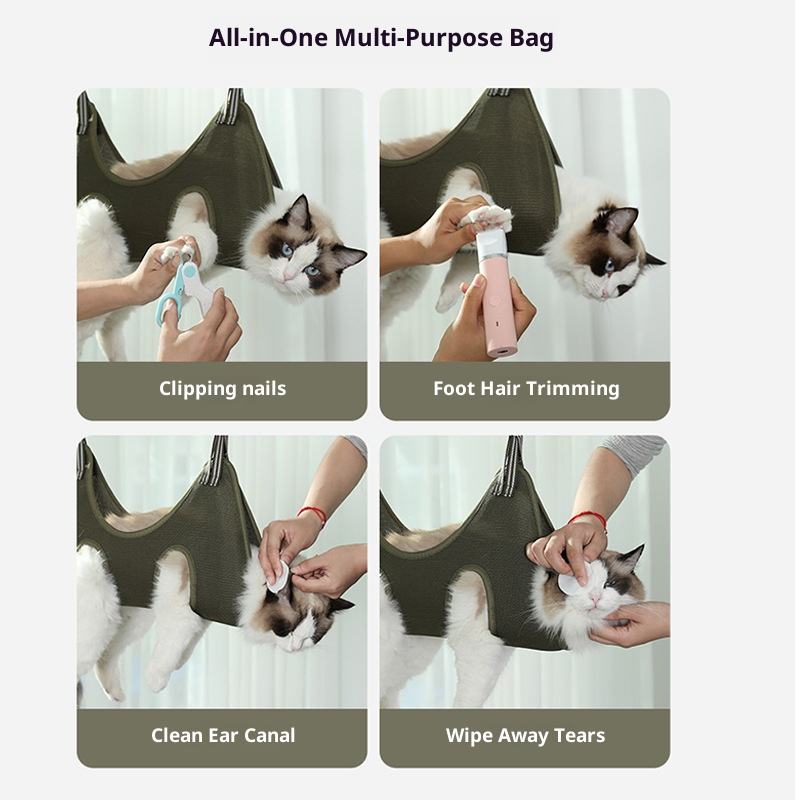 All-in-One Multi-Purpose Bag

Clipping nails

Foot Hair Trimming

Clean Ear Canal

Wipe Away Tears