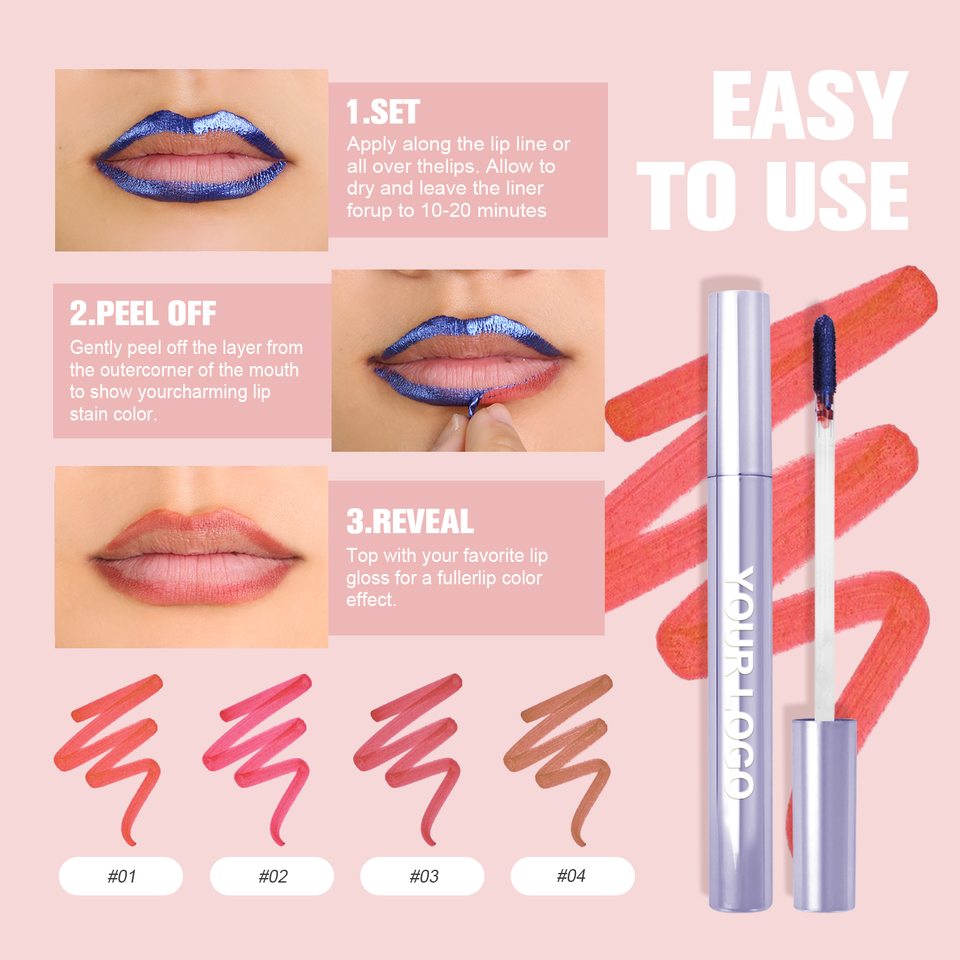 EASY TO USE

1.SET
Apply along the lip line or all over thelips. Allow to dry and leave the liner forup to 10-20 minutes

2.PEEL OFF
Gently peel off the layer from the outercorner of the mouth to show yourcharming lip stain color.

3.REVEAL
Top with your favorite lip gloss for a fullerlip color effect.

YOUR LOGO

#01 #02 #03 #04