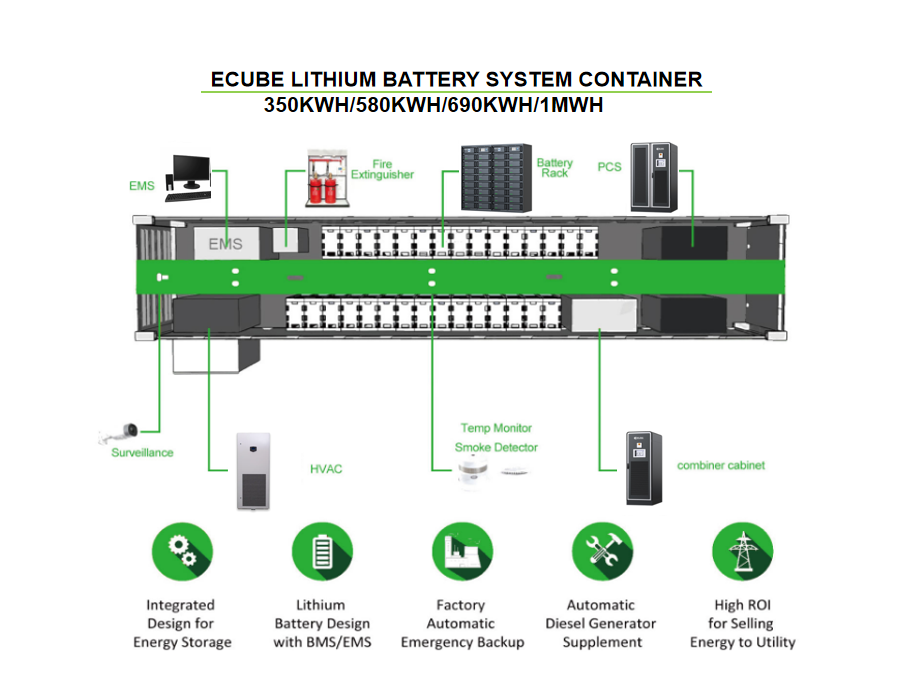 ECUBE LITHIUM BATTERY SYSTEM CONTAINER
350KWH/580KWH/690KWH/1MWH

EMS

Fire Extinguisher

Battery Rack

PCS

EMS

Surveillance

HVAC

Temp Monitor
Smoke Detector

combiner cabinet

Integrated Design for Energy Storage

Lithium Battery Design with BMS/EMS

Factory Automatic Emergency Backup

Automatic Diesel Generator Supplement

High ROI for Selling Energy to Utility