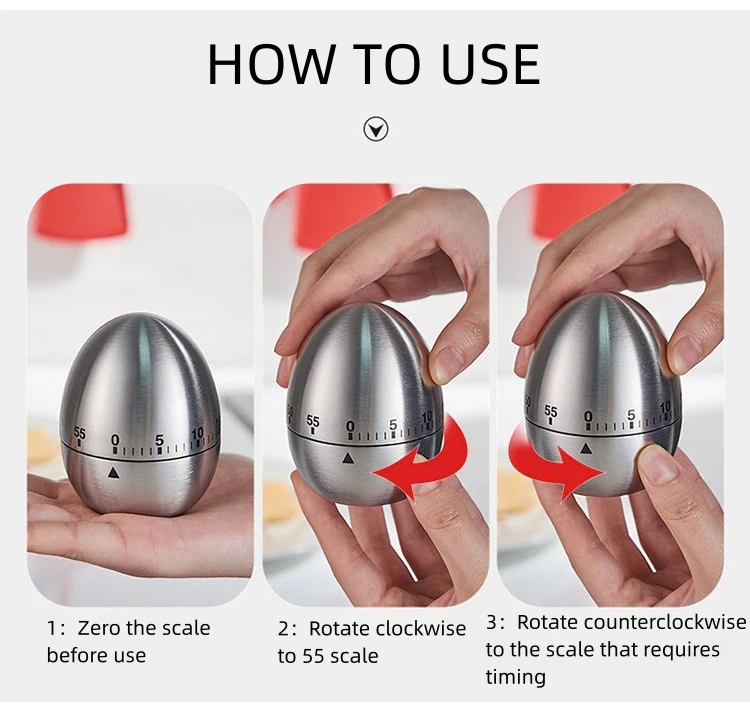 HOW TO USE

55 0 5 10

50 55 0 5 10

50 55 0 5 10

1: Zero the scale before use

2: Rotate clockwise to 55 scale

3: Rotate counterclockwise to the scale that requires timing