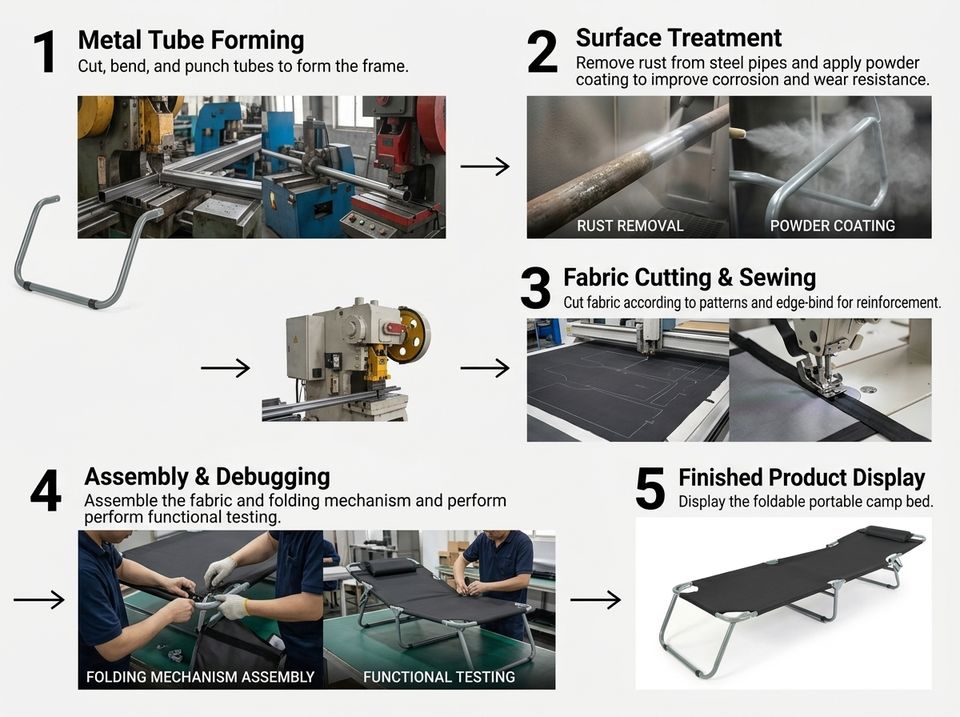 1 Metal Tube Forming
Cut, bend, and punch tubes to form the frame.

2 Surface Treatment
Remove rust from steel pipes and apply powder coating to improve corrosion and wear resistance.

RUST REMOVAL

POWDER COATING

3 Fabric Cutting & Sewing
Cut fabric according to patterns and edge-bind for reinforcement.

4 Assembly & Debugging
Assemble the fabric and folding mechanism and perform perform functional testing.

FOLDING MECHANISM ASSEMBLY

FUNCTIONAL TESTING

5 Finished Product Display
Display the foldable portable camp bed.