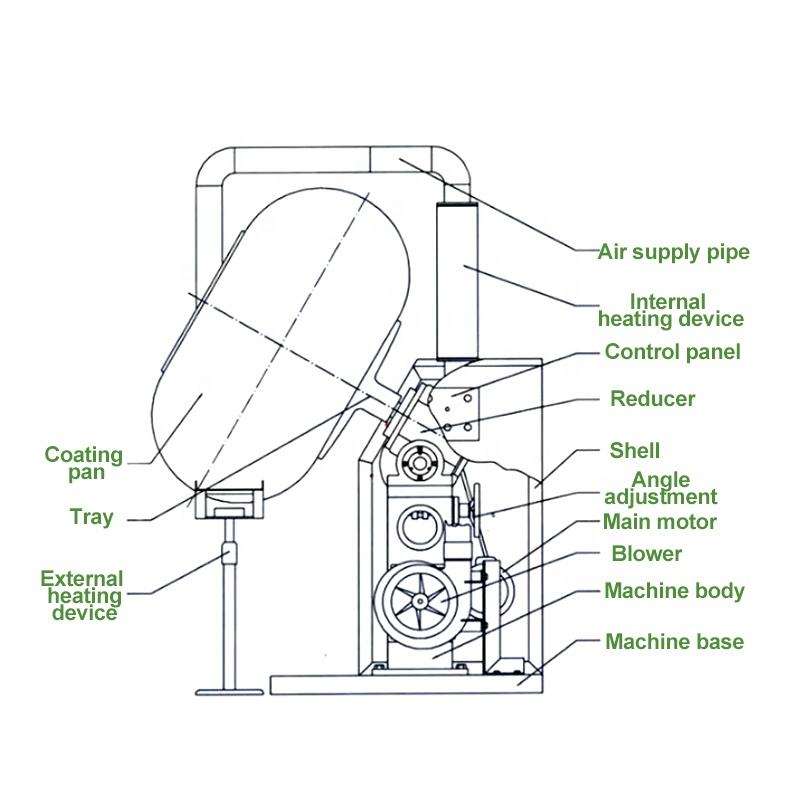 Air supply pipe

Internal heating device

Control panel

Reducer

Shell

Angle adjustment

Main motor

Blower

Machine body

Machine base

Coating pan

Tray

External heating device