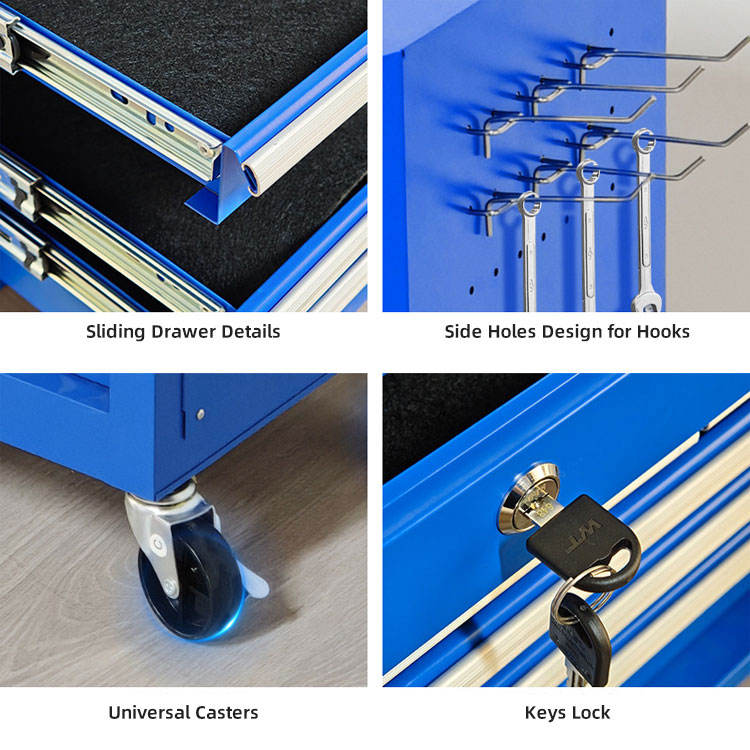 Sliding Drawer Details

Side Holes Design for Hooks

Universal Casters

Keys Lock