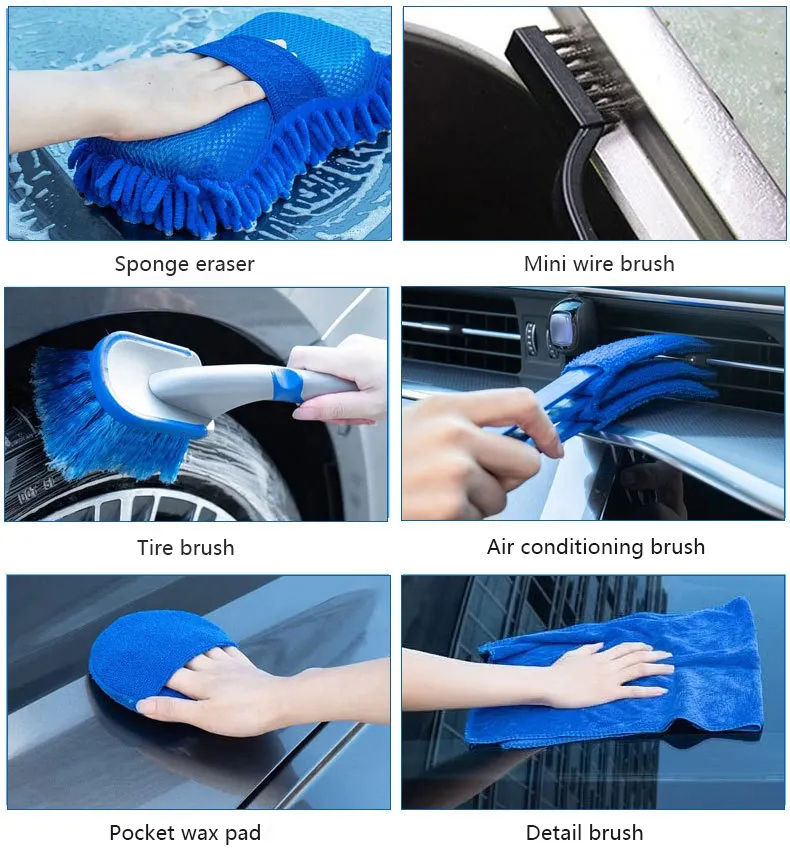 Sponge eraser

Mini wire brush

Tire brush

Air conditioning brush

Pocket wax pad

Detail brush