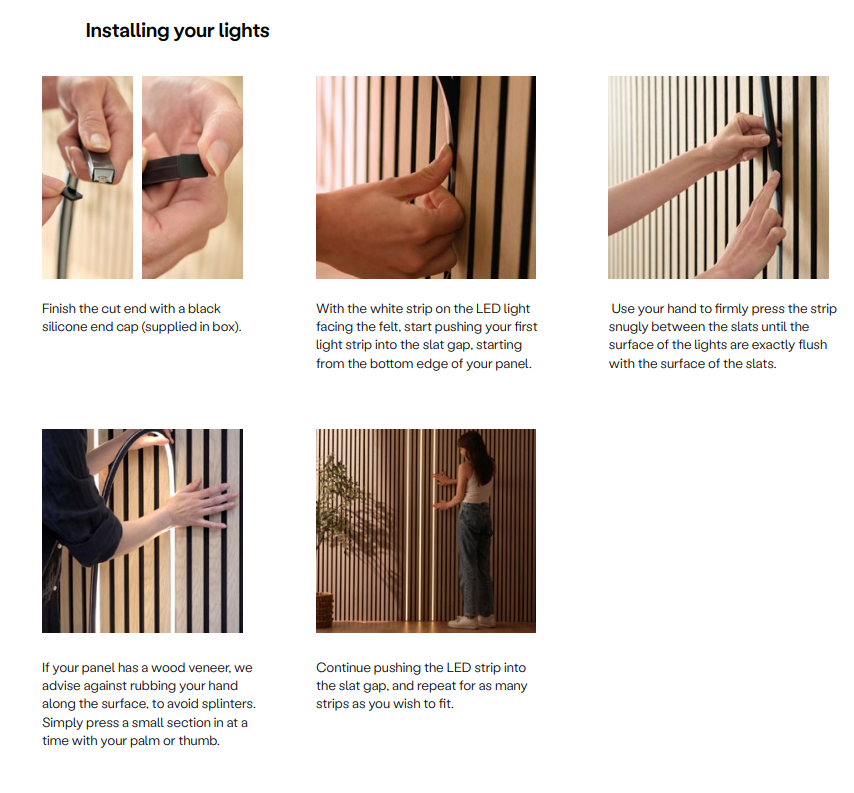 Installing your lights

Finish the cut end with a black silicone end cap (supplied in box).

With the white strip on the LED light facing the felt, start pushing your first light strip into the slat gap, starting from the bottom edge of your panel.

Use your hand to firmly press the strip snugly between the slats until the surface of the lights are exactly flush with the surface of the slats.

If your panel has a wood veneer, we advise against rubbing your hand along the surface, to avoid splinters. Simply press a small section in at a time with your palm or thumb.

Continue pushing the LED strip into the slat gap, and repeat for as many strips as you wish to fit.