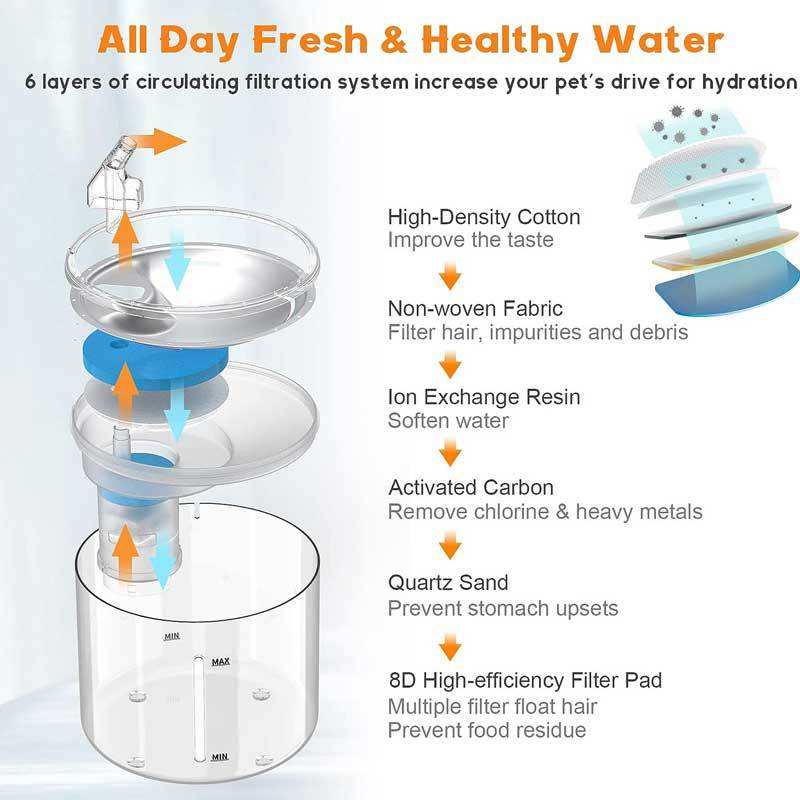 All Day Fresh & Healthy Water

6 layers of circulating filtration system increase your pet's drive for hydration

High-Density Cotton
Improve the taste

Non-woven Fabric
Filter hair, impurities and debris

Ion Exchange Resin
Soften water

Activated Carbon
Remove chlorine & heavy metals

Quartz Sand
Prevent stomach upsets

8D High-efficiency Filter Pad
Multiple filter float hair
Prevent food residue

MIN
MAX
MIN