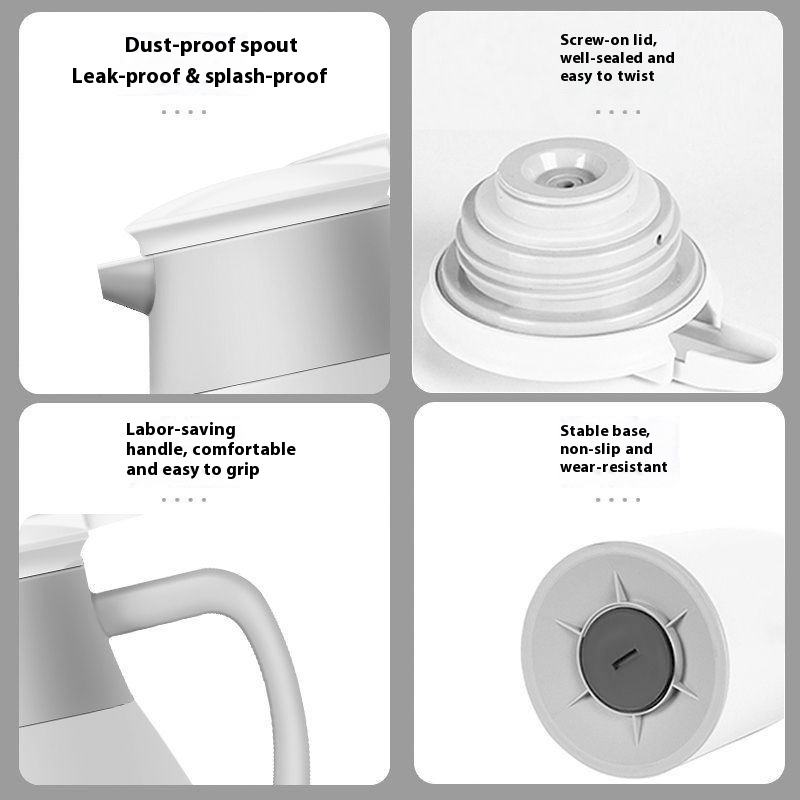 Dust-proof spout
Leak-proof & splash-proof

Screw-on lid, well-sealed and easy to twist

Labor-saving handle, comfortable and easy to grip

Stable base, non-slip and wear-resistant