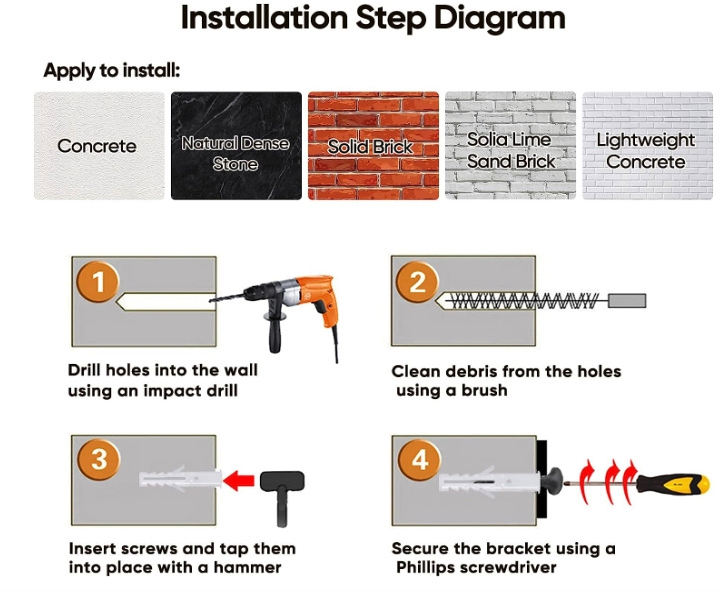 Installation Step Diagram

Apply to install:

Concrete

Natural Dense Stone

Solid Brick

Solia Lime Sand Brick

Lightweight Concrete

1

Drill holes into the wall using an impact drill

2

Clean debris from the holes using a brush

3

Insert screws and tap them into place with a hammer

4

Secure the bracket using a Phillips screwdriver