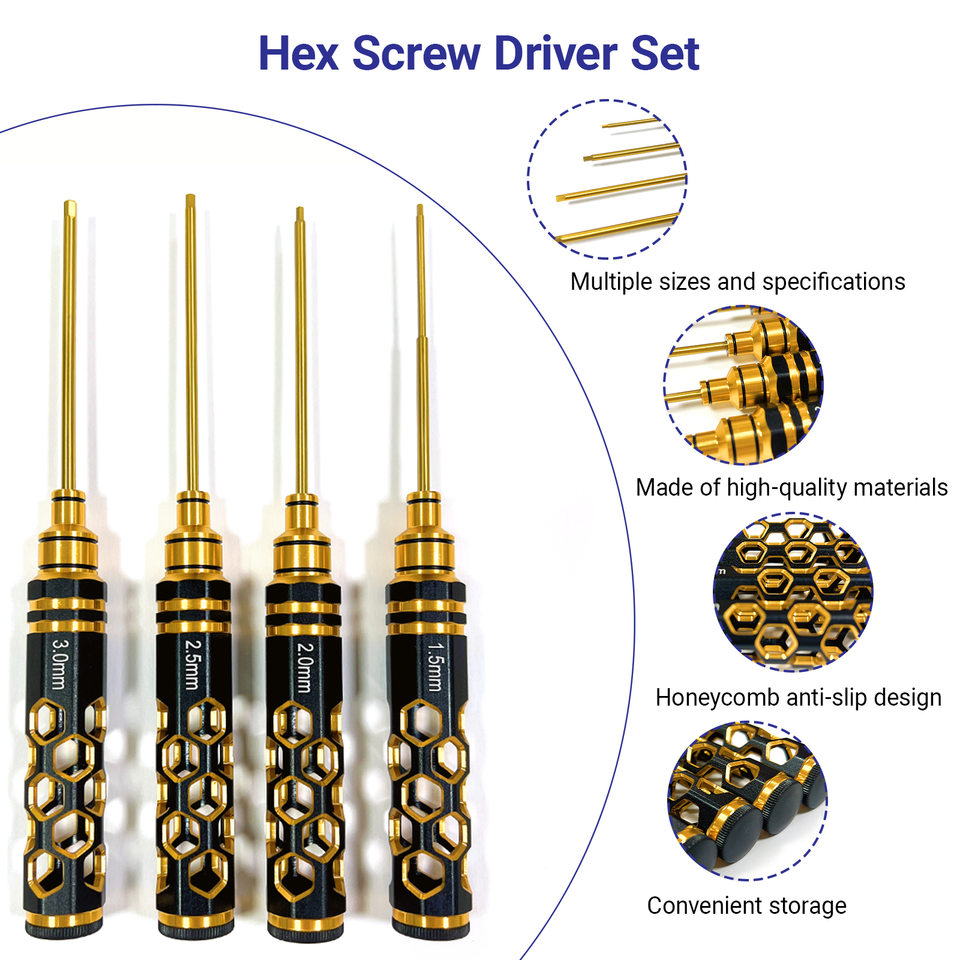 Hex Screw Driver Set

3.0mm

2.5mm

2.0mm

1.5mm

Multiple sizes and specifications

Made of high-quality materials

Honeycomb anti-slip design

Convenient storage