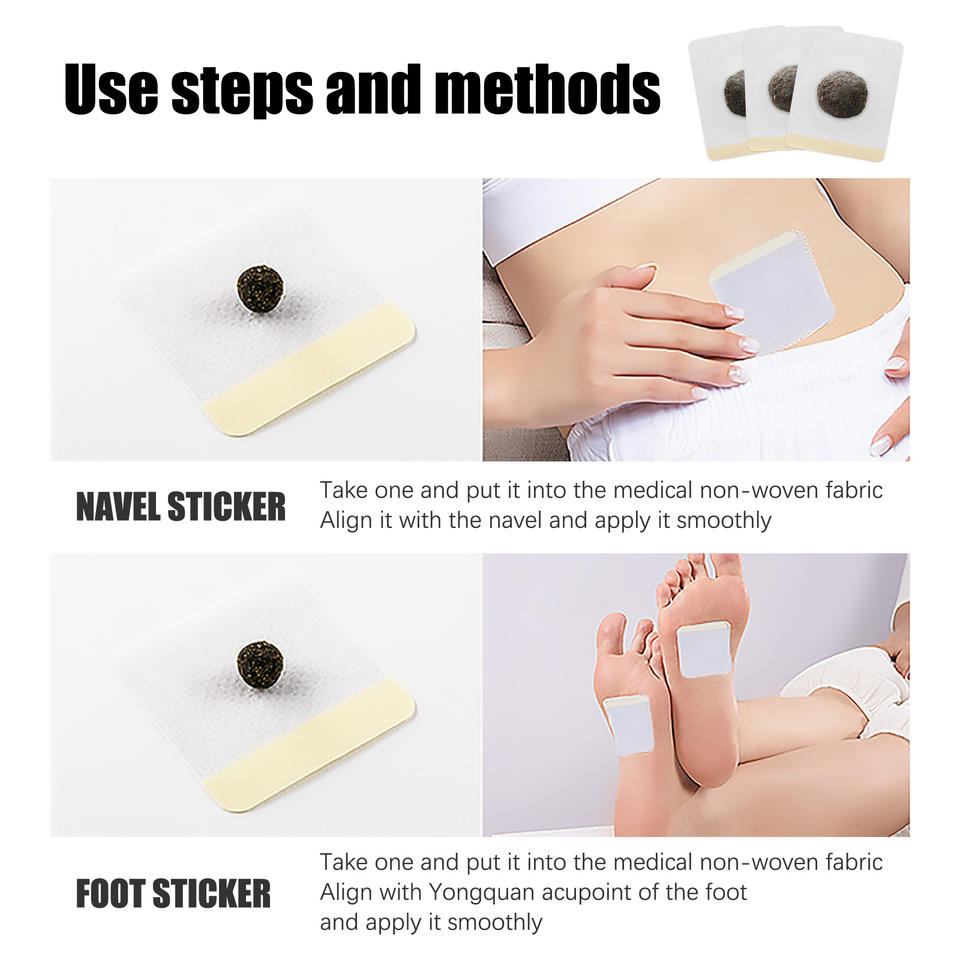 Use steps and methods

NAVEL STICKER

Take one and put it into the medical non-woven fabric
Align it with the navel and apply it smoothly

FOOT STICKER

Take one and put it into the medical non-woven fabric
Align with Yongquan acupoint of the foot and apply it smoothly