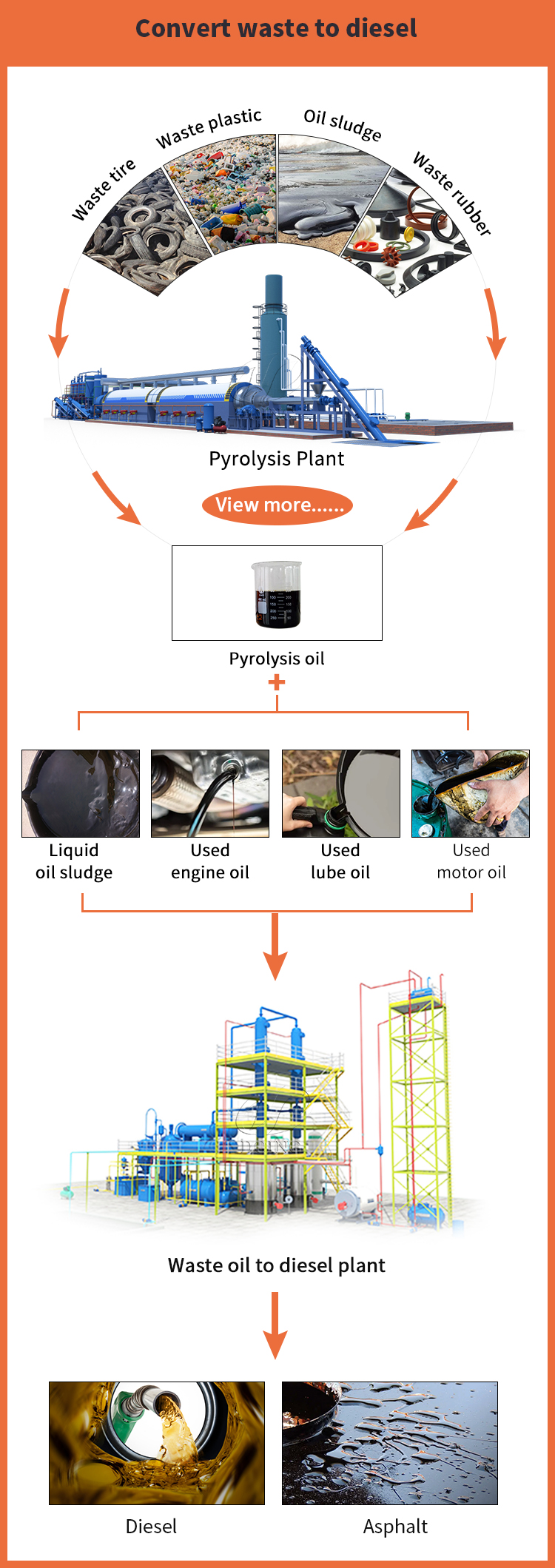 Convert waste to diesel

Waste tire

Waste plastic

Oil sludge

Waste rubber

Pyrolysis Plant

View more......

Pyrolysis oil

+

Liquid oil sludge

Used engine oil

Used lube oil

Used motor oil

Waste oil to diesel plant

Diesel

Asphalt