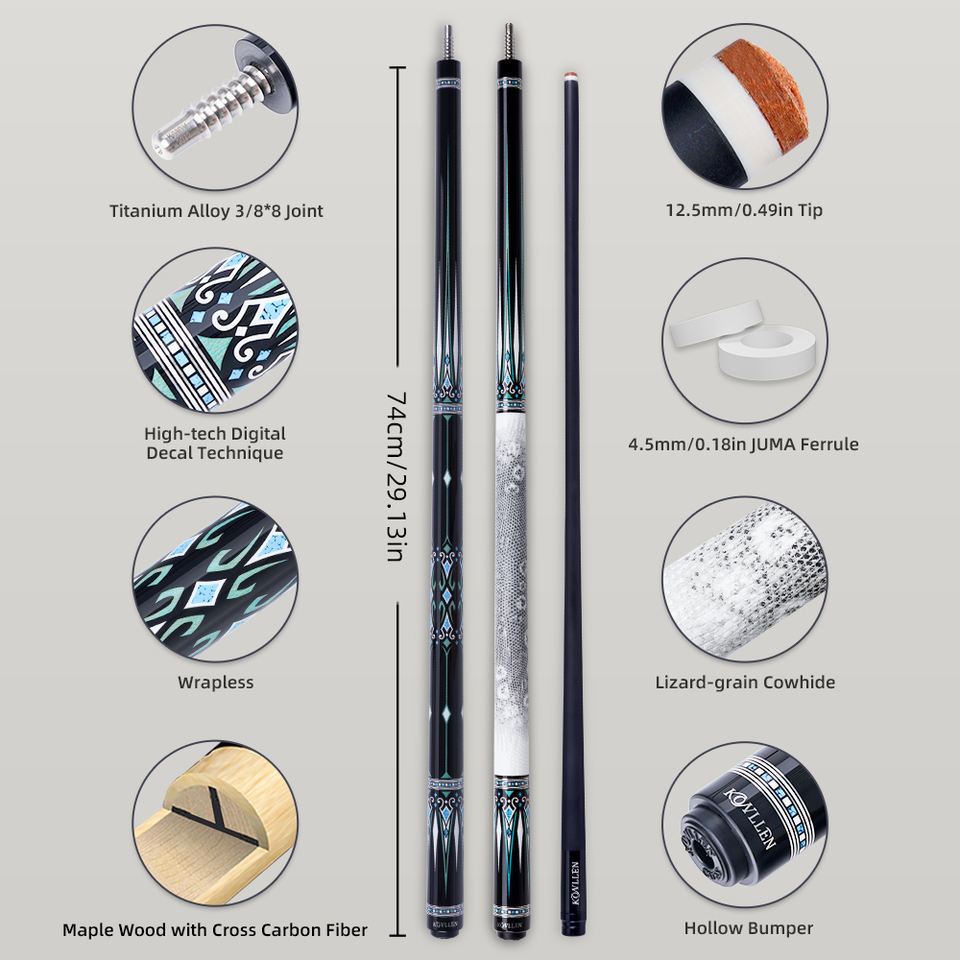 Titanium Alloy 3/8*8 Joint

High-tech Digital Decal Technique

Wrapless

Maple Wood with Cross Carbon Fiber

74cm/29.13in

KONLLEN

KONLLEN

KONLLEN

12.5mm/0.49in Tip

4.5mm/0.18in JUMA Ferrule

Lizard-grain Cowhide

KONLLEN

Hollow Bumper