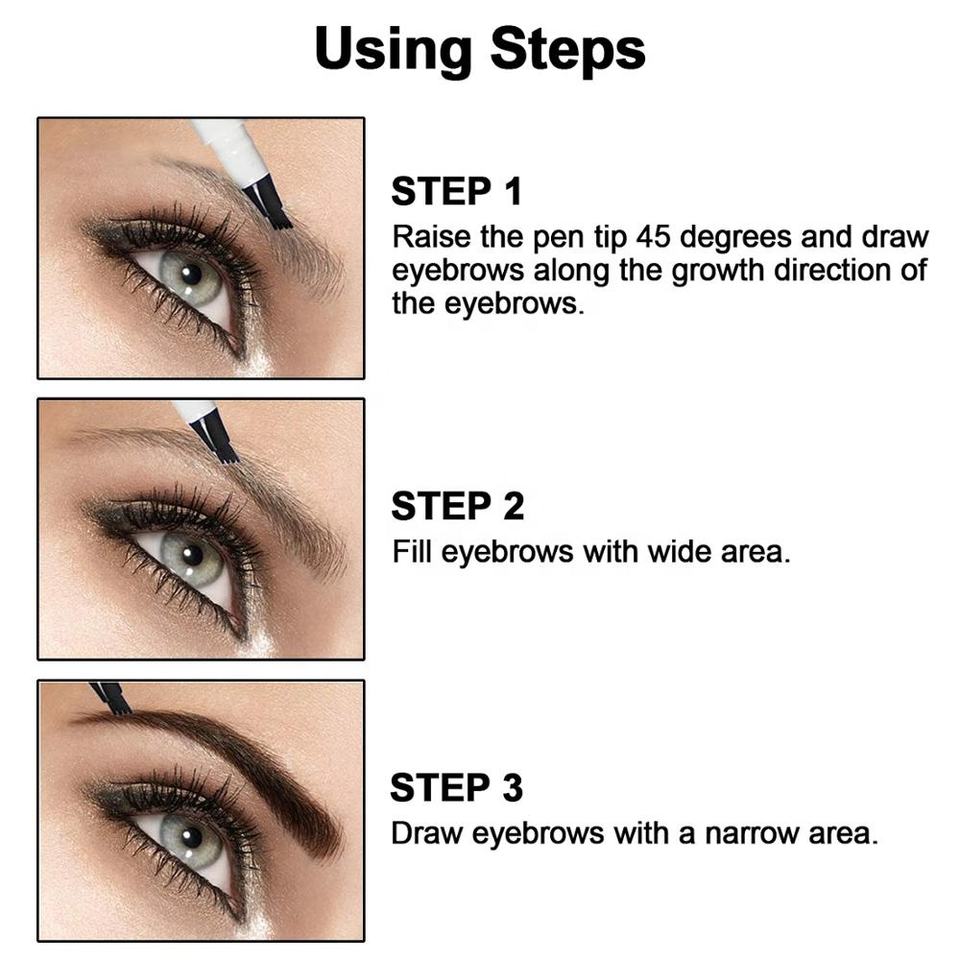 Using Steps

STEP 1
Raise the pen tip 45 degrees and draw eyebrows along the growth direction of the eyebrows.

STEP 2
Fill eyebrows with wide area.

STEP 3
Draw eyebrows with a narrow area.