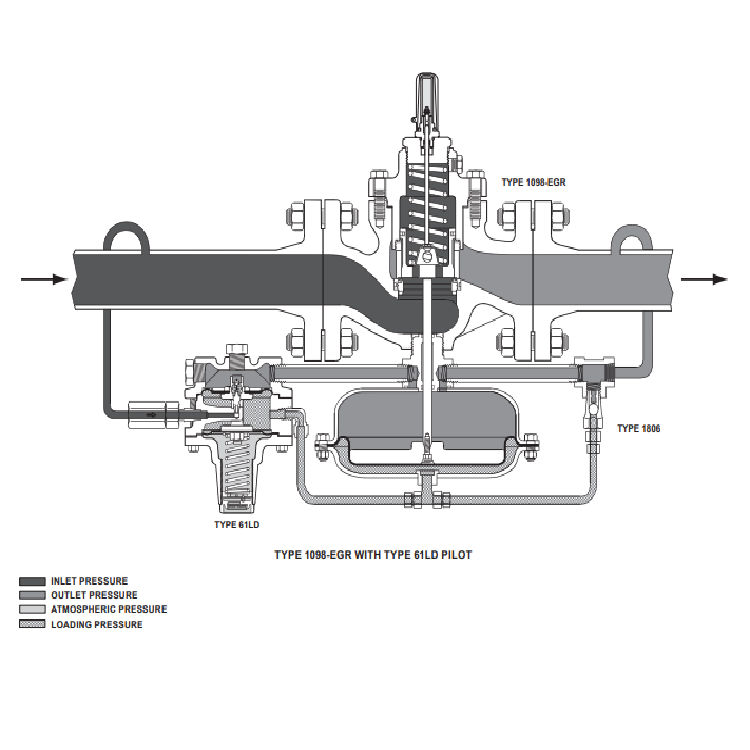 TYPE 1098-EGR

TYPE 1806

TYPE 61LD

TYPE 1098-EGR WITH TYPE 61LD PILOT

INLET PRESSURE
OUTLET PRESSURE
ATMOSPHERIC PRESSURE
LOADING PRESSURE