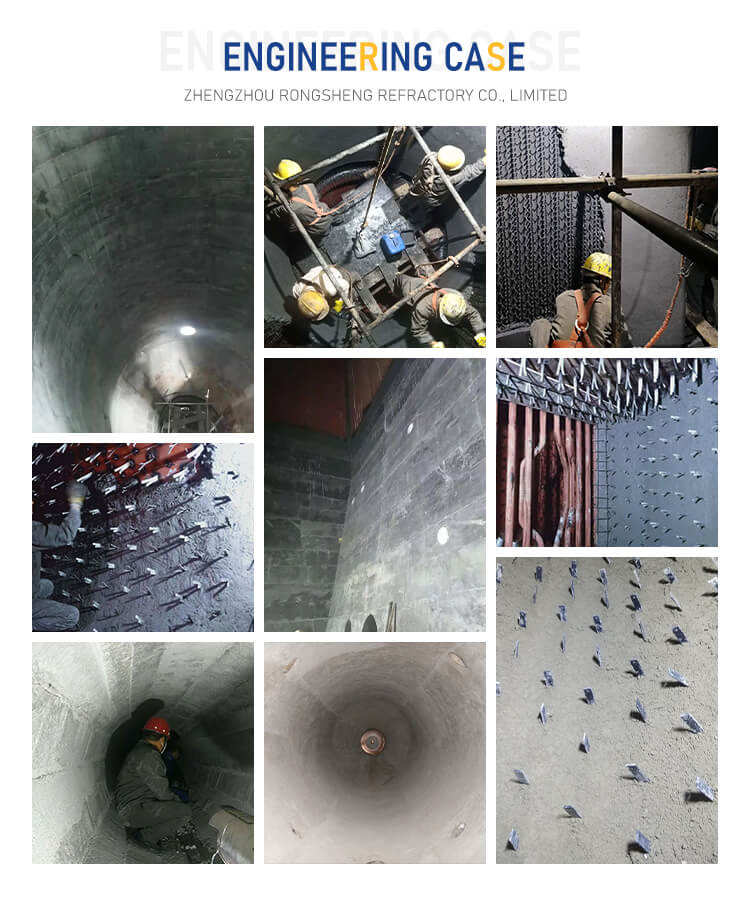 ENGINEERING CASE

ZHENGZHOU RONGSHENG REFRACTORY CO., LIMITED