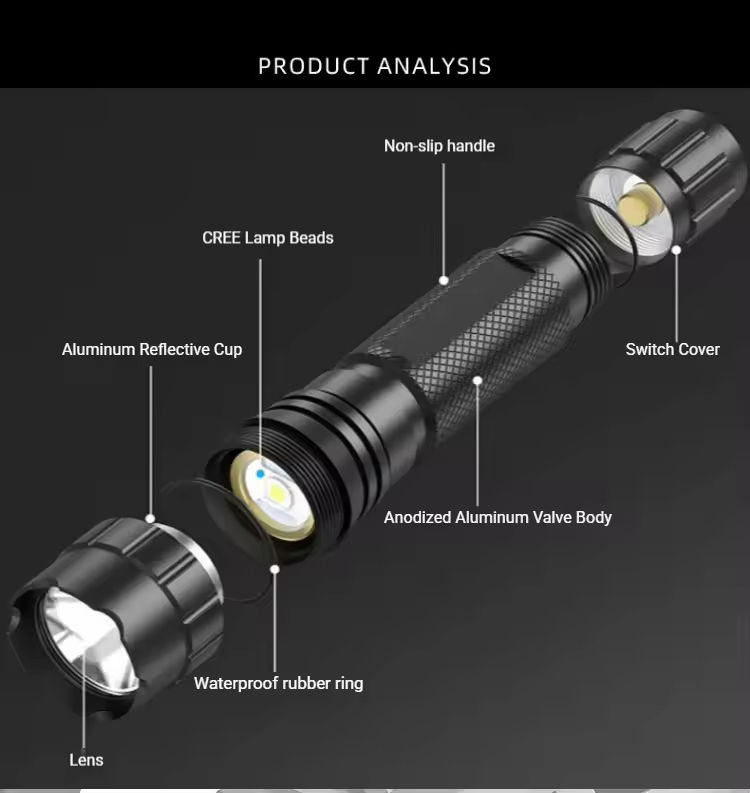 PRODUCT ANALYSIS

Non-slip handle

CREE Lamp Beads

Aluminum Reflective Cup

Switch Cover

Anodized Aluminum Valve Body

Waterproof rubber ring

Lens