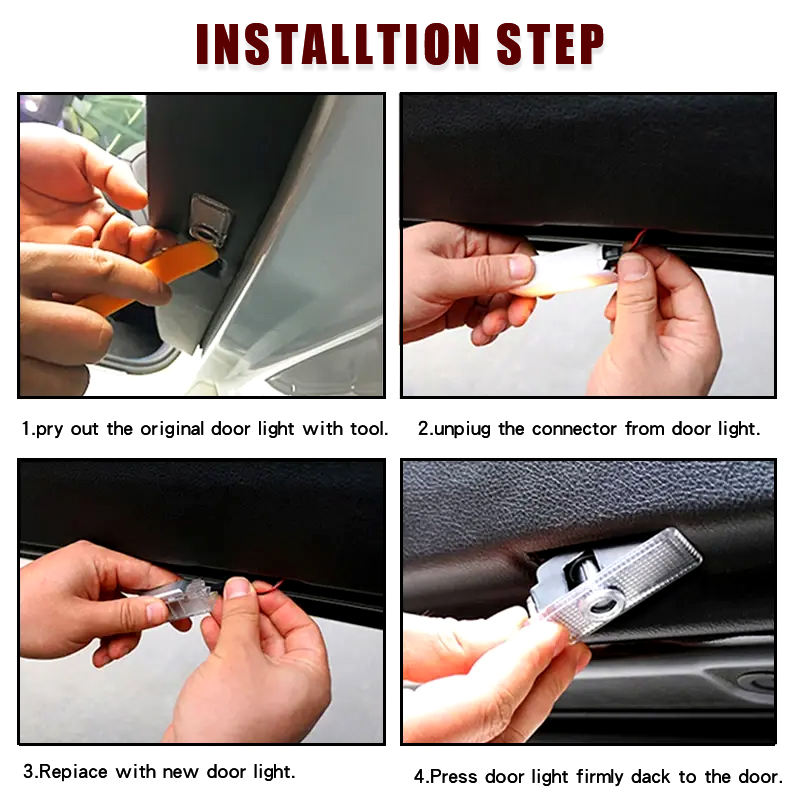 INSTALLTION STEP

1.pry out the original door light with tool.

2.unpiug the connector from door light.

3.Repiace with new door light.

4.Press door light firmly dack to the door.