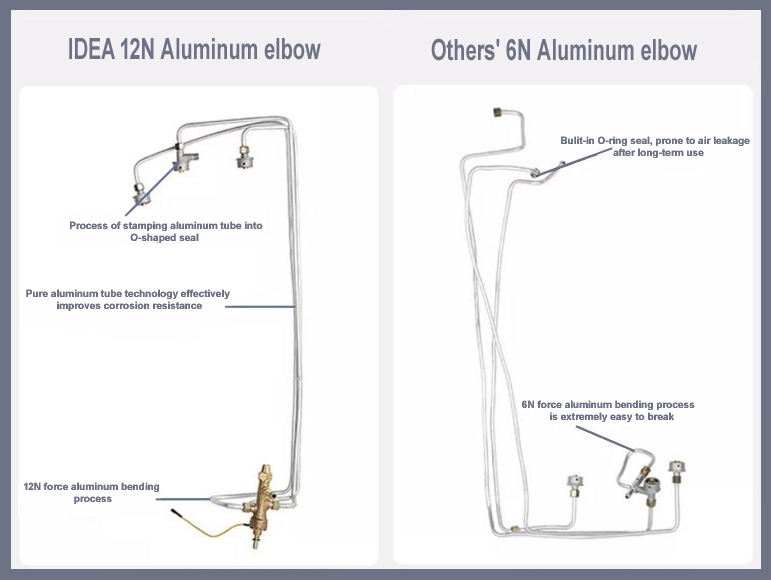 IDEA 12N Aluminum elbow

Process of stamping aluminum tube into O-shaped seal

Pure aluminum tube technology effectively improves corrosion resistance

12N force aluminum bending process

Others' 6N Aluminum elbow

Bulit-in O-ring seal, prone to air leakage after long-term use

6N force aluminum bending process is extremely easy to break