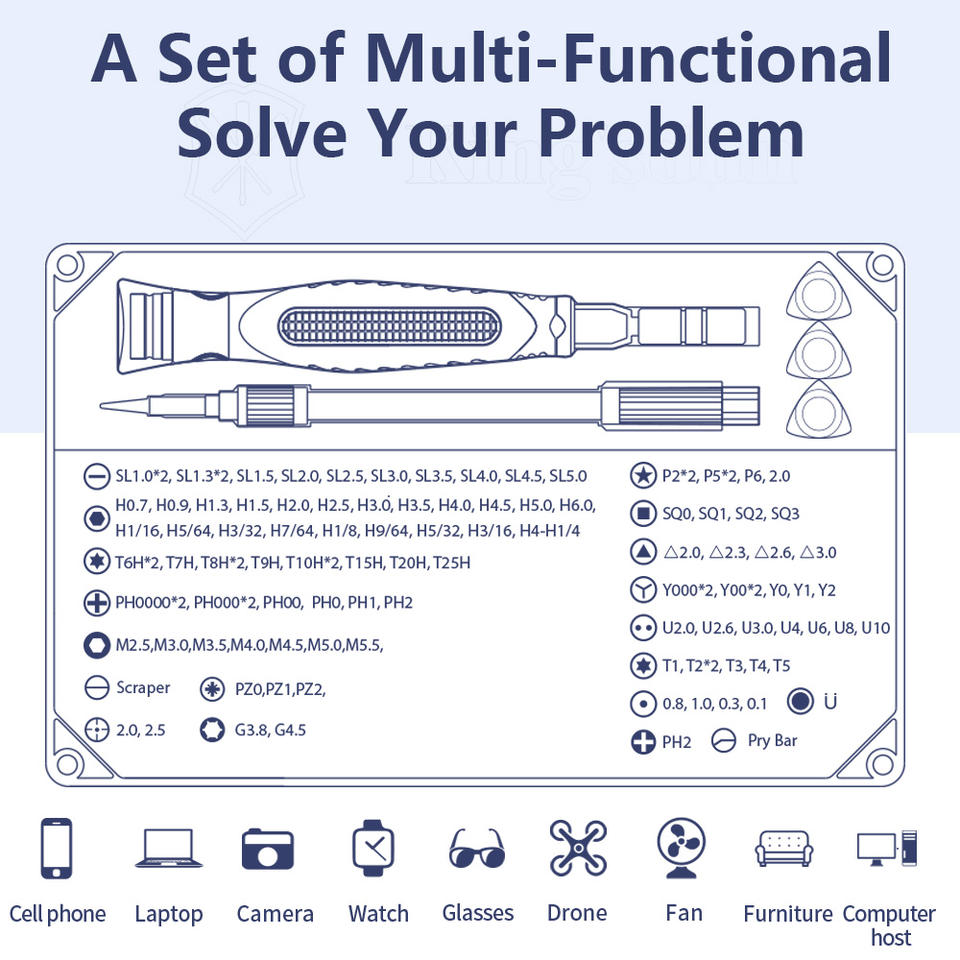 A Set of Multi-Functional
Solve Your Problem

SL1.0*2, SL1.3*2, SL1.5, SL2.0, SL2.5, SL3.0, SL3.5, SL4.0, SL4.5, SL5.0

H0.7, H0.9, H1.3, H1.5, H2.0, H2.5, H3.0, H3.5, H4.0, H4.5, H5.0, H6.0, H1/16, H5/64, H3/32, H7/64, H1/8, H9/64, H5/32, H3/16, H4-H1/4

T6H*2, T7H, T8H*2, T9H, T10H*2, T15H, T20H, T25H

PH0000*2, PH000*2, PH00, PH0, PH1, PH2

M2.5,M3.0,M3.5,M4.0,M4.5,M5.0,M5.5,

Scraper

PZ0,PZ1,PZ2,

2.0, 2.5

G3.8, G4.5

P2*2, P5*2, P6, 2.0

SQ0, SQ1, SQ2, SQ3

△2.0, △2.3, △2.6, △3.0

Y000*2, Y00*2, Y0, Y1, Y2

U2.0, U2.6, U3.0, U4, U6, U8, U10

T1, T2*2, T3, T4, T5

0.8, 1.0, 0.3, 0.1

Ü

PH2

Pry Bar

Cell phone Laptop Camera Watch Glasses Drone Fan Furniture Computer host