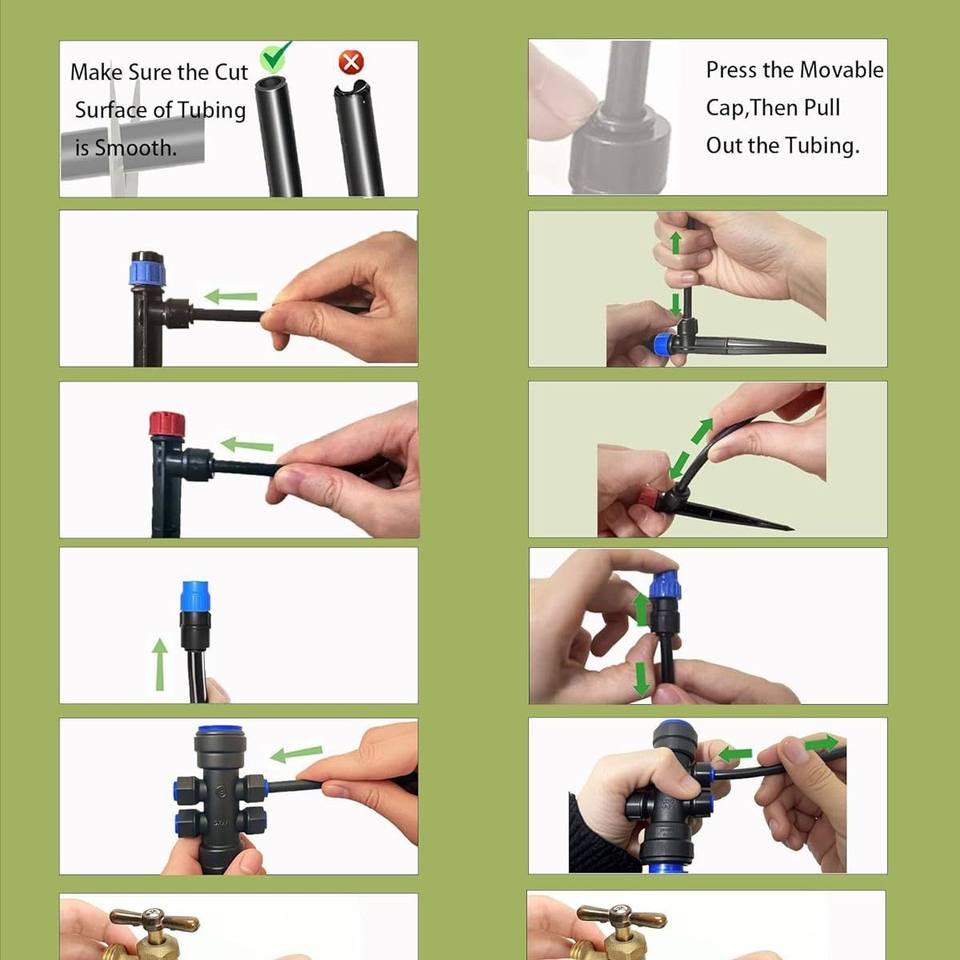 Make Sure the Cut Surface of Tubing is Smooth.

Press the Movable Cap,Then Pull Out the Tubing.