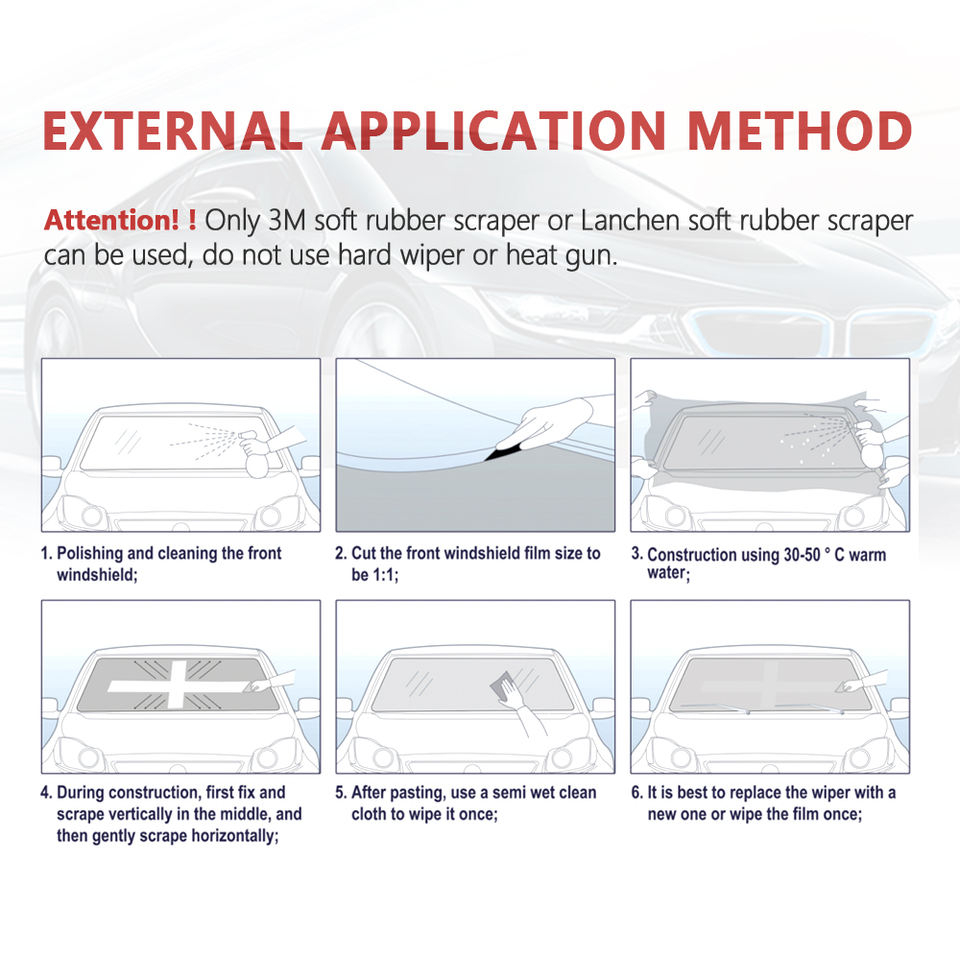 EXTERNAL APPLICATION METHOD

Attention! ! Only 3M soft rubber scraper or Lanchen soft rubber scraper can be used, do not use hard wiper or heat gun.

1. Polishing and cleaning the front windshield;

2. Cut the front windshield film size to be 1:1;

3. Construction using 30-50 ° C warm water;

4. During construction, first fix and scrape vertically in the middle, and then gently scrape horizontally;

5. After pasting, use a semi wet clean cloth to wipe it once;

6. It is best to replace the wiper with a new one or wipe the film once;