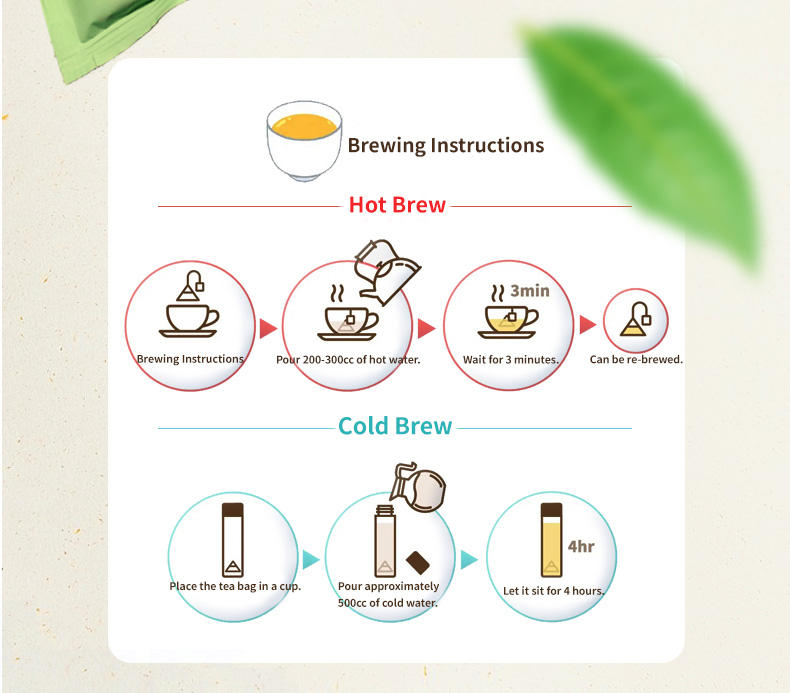 Brewing Instructions

Hot Brew

Brewing Instructions

Pour 200-300cc of hot water.

3min

Wait for 3 minutes.

Can be re-brewed.

Cold Brew

Place the tea bag in a cup.

Pour approximately 500cc of cold water.

4hr

Let it sit for 4 hours.