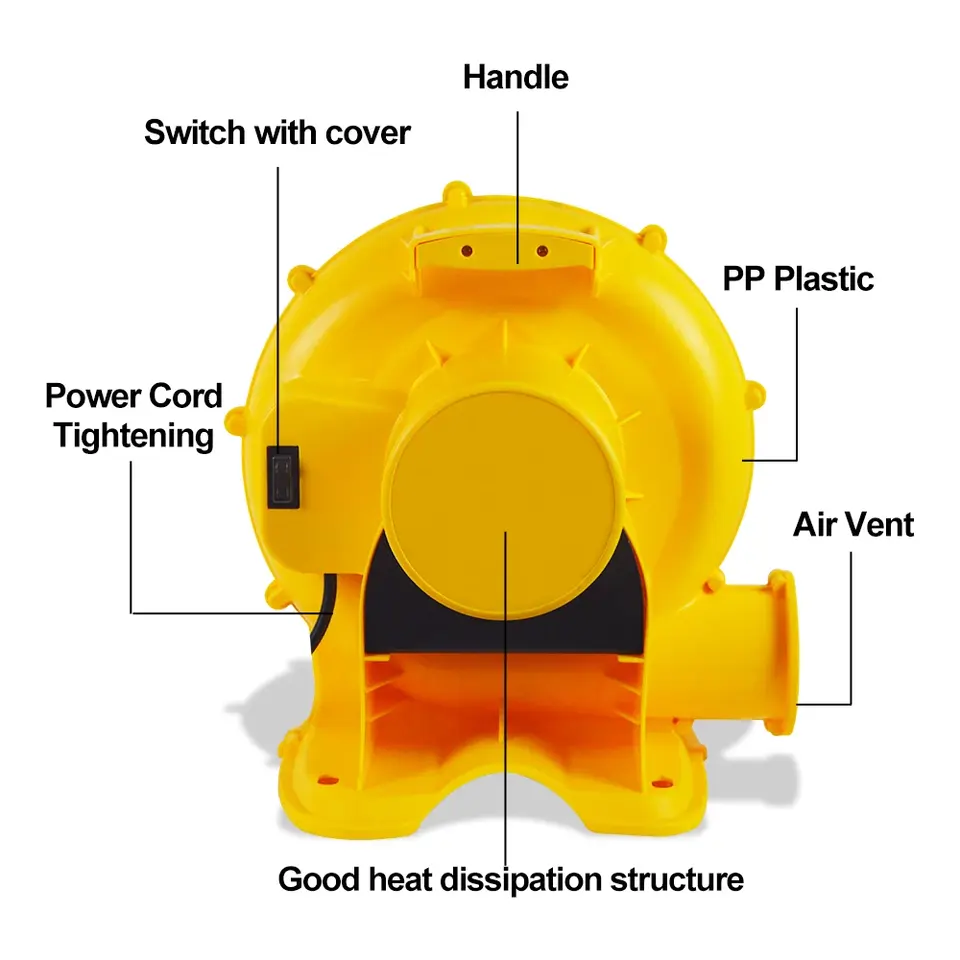 Handle

Switch with cover

PP Plastic

Power Cord Tightening

Air Vent

Good heat dissipation structure