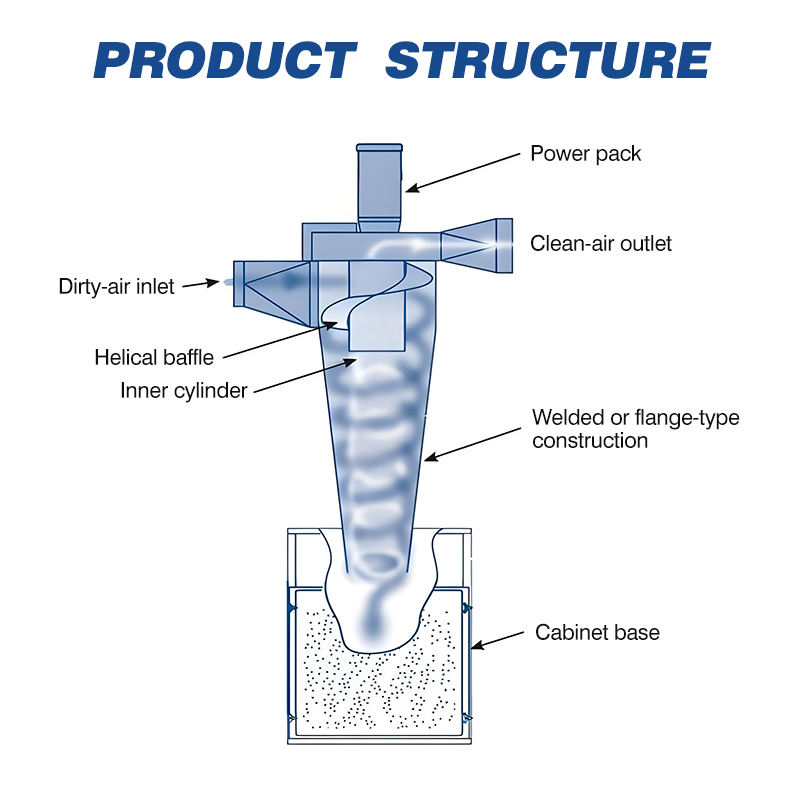 PRODUCT STRUCTURE

Power pack

Clean-air outlet

Dirty-air inlet

Helical baffle

Inner cylinder

Welded or flange-type construction

Cabinet base