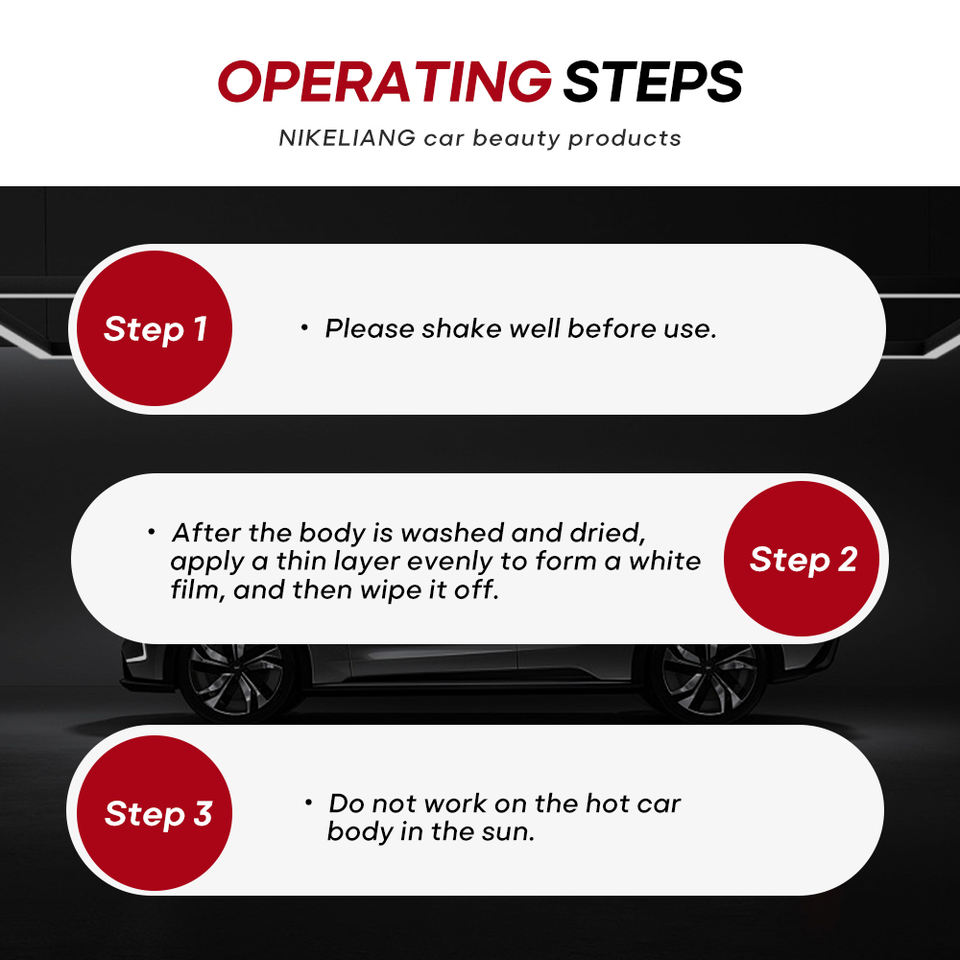 OPERATING STEPS
NIKELIANG car beauty products

Step 1
• Please shake well before use.

• After the body is washed and dried, apply a thin layer evenly to form a white film, and then wipe it off.
Step 2

Step 3
• Do not work on the hot car body in the sun.