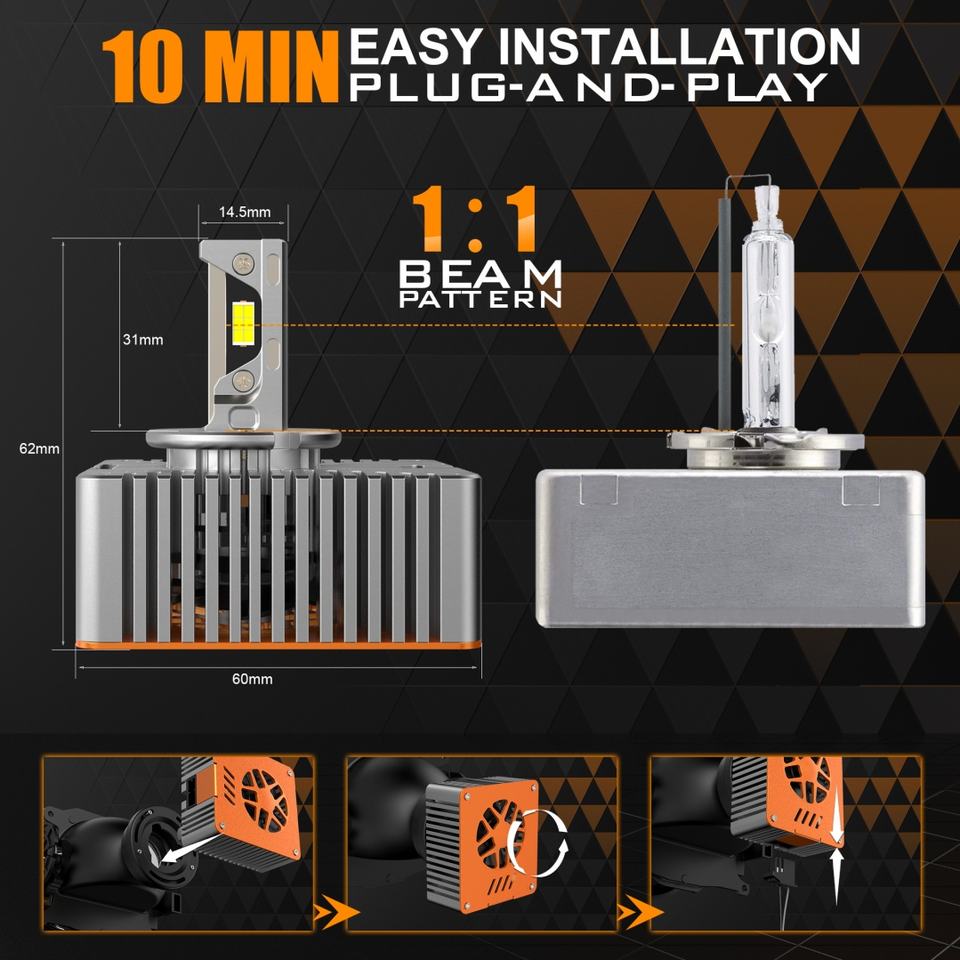 10 MIN EASY INSTALLATION
PLUG-AND-PLAY

14.5mm

1:1
BEAM
PATTERN

31mm

62mm

60mm