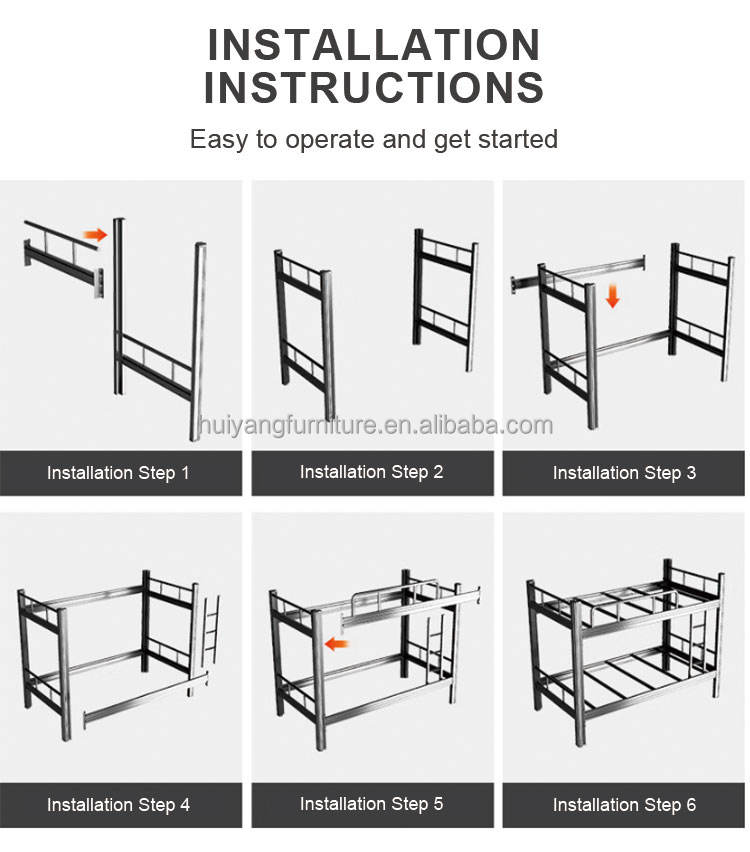 INSTALLATION INSTRUCTIONS

Easy to operate and get started

huiyangfurniture.en.alibaba.com

Installation Step 1

Installation Step 2

Installation Step 3

Installation Step 4

Installation Step 5

Installation Step 6