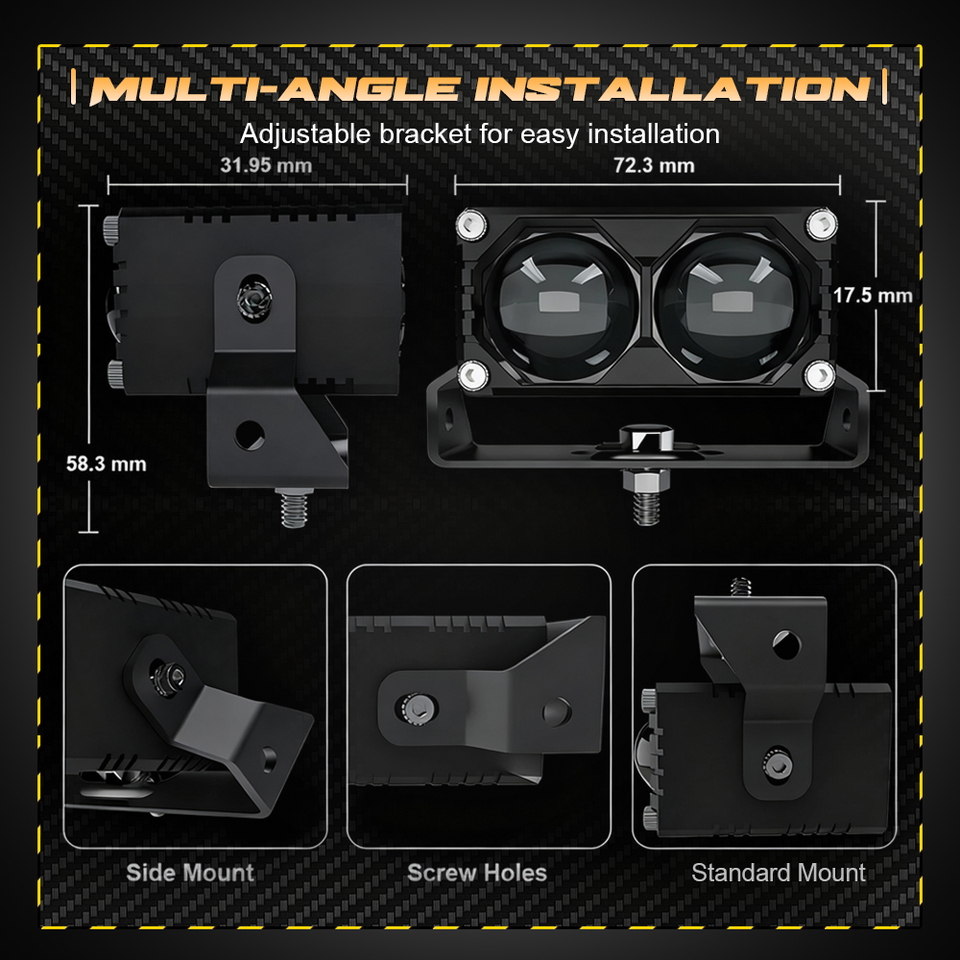 MULTI-ANGLE INSTALLATION

Adjustable bracket for easy installation

31.95 mm

72.3 mm

17.5 mm

58.3 mm

Side Mount

Screw Holes

Standard Mount