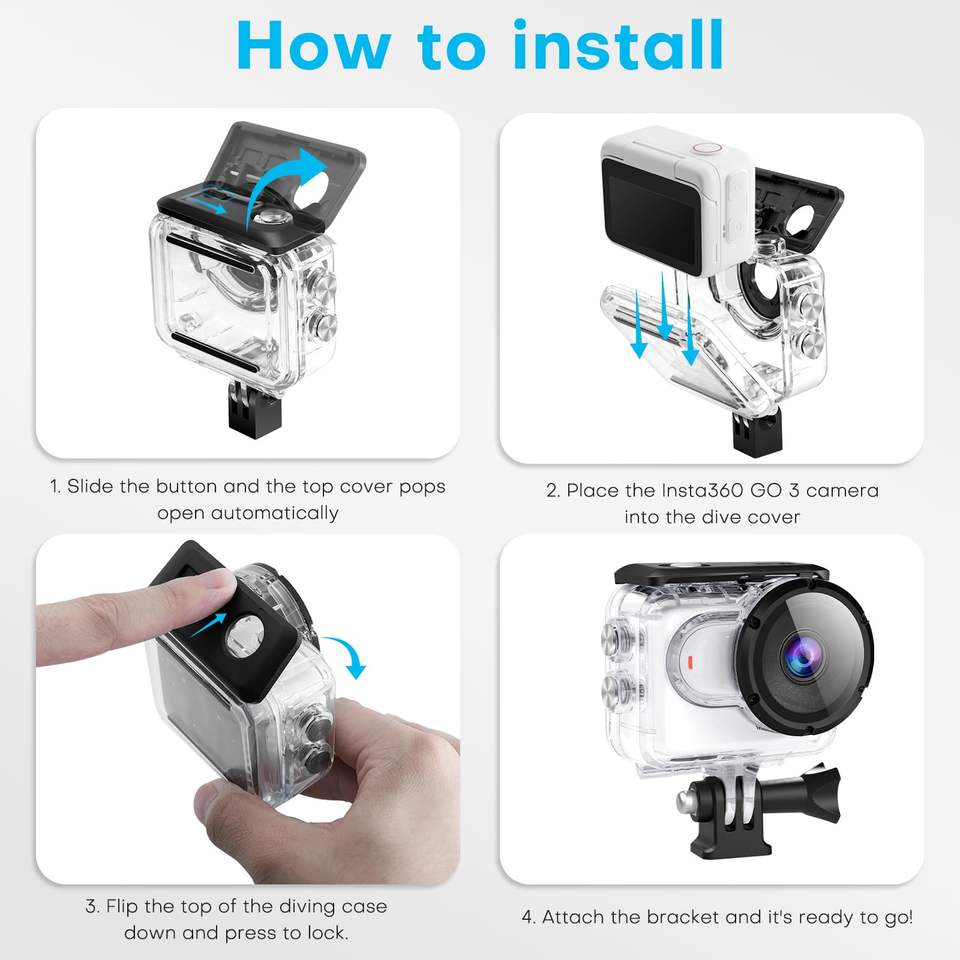 How to install

1. Slide the button and the top cover pops open automatically

2. Place the Insta360 GO 3 camera into the dive cover

3. Flip the top of the diving case down and press to lock.

4. Attach the bracket and it's ready to go!