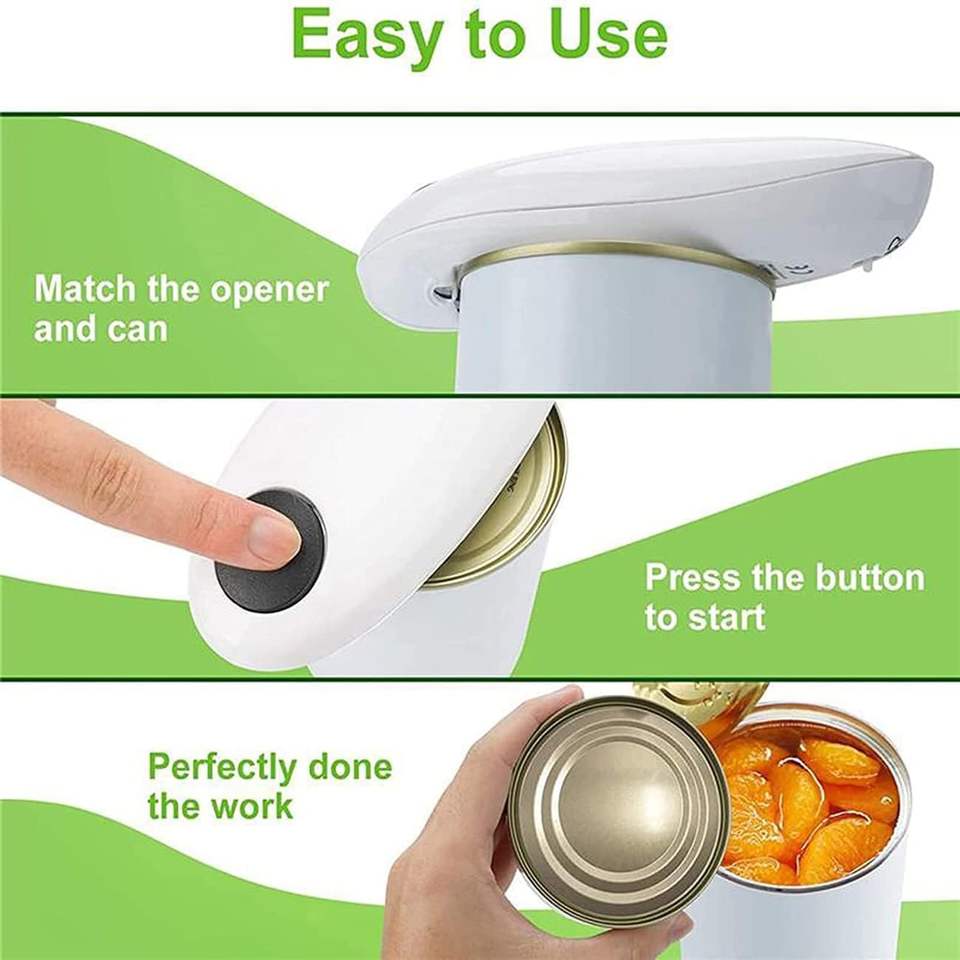 Easy to Use

Match the opener and can

Press the button to start

Perfectly done the work