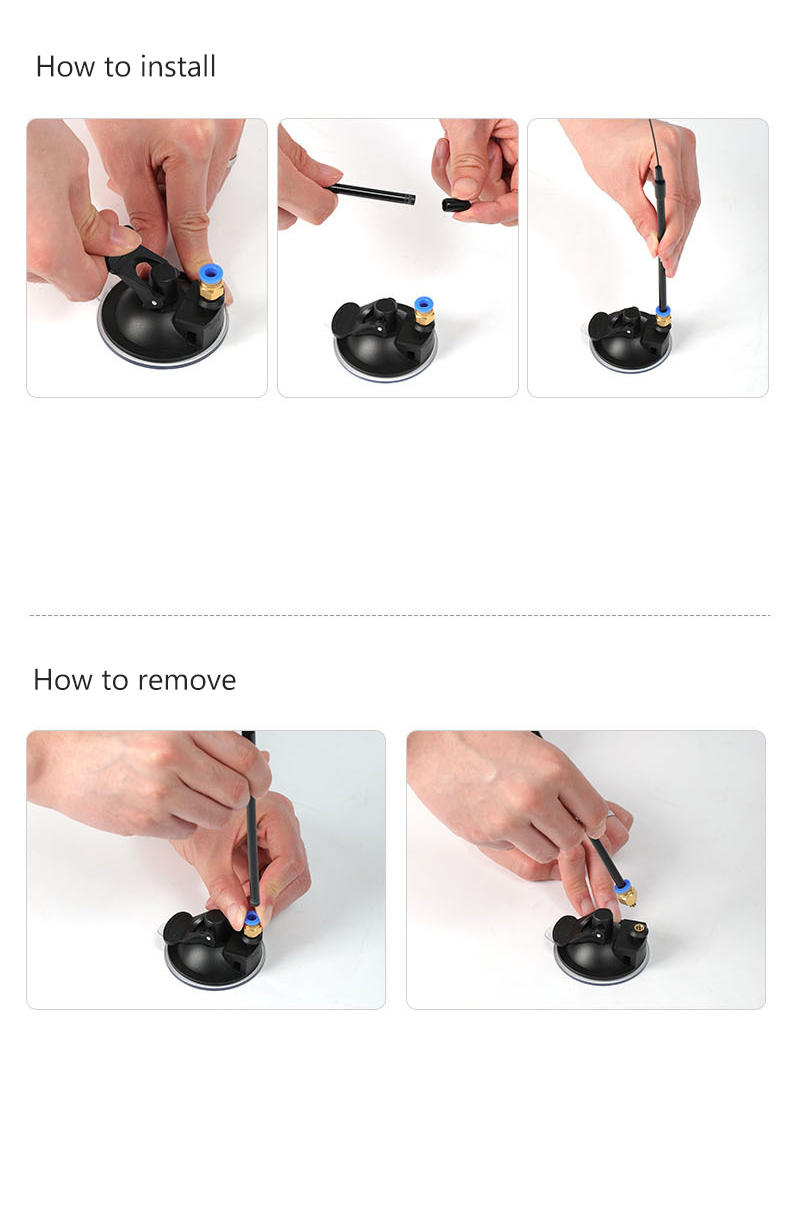 How to install

How to remove